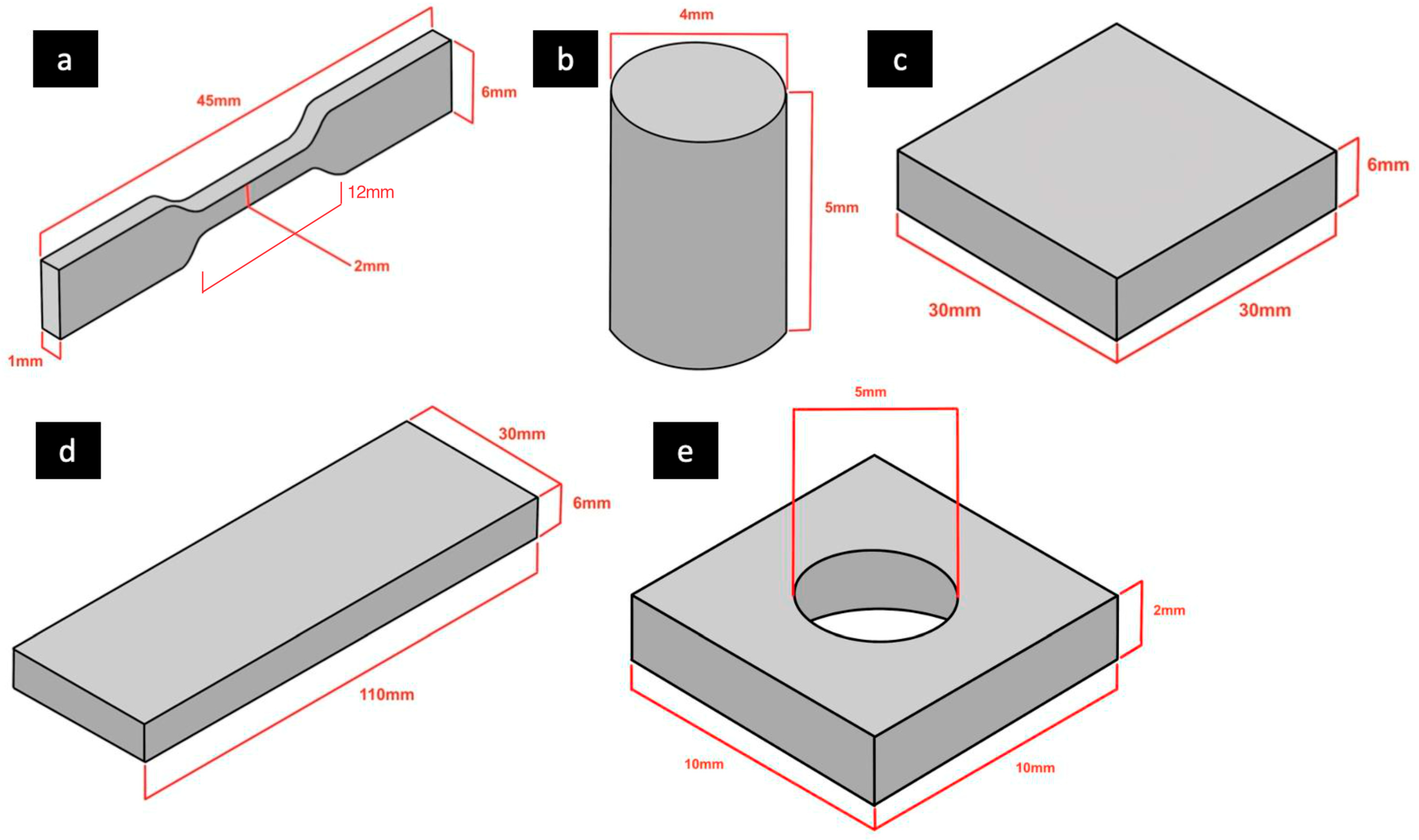 a

45mm

6mm

12mm

2mm

1mm

b

4mm

5mm

c

6mm

30mm

30mm

d

30mm

6mm

110mm

e

5mm

2mm

10mm

10mm