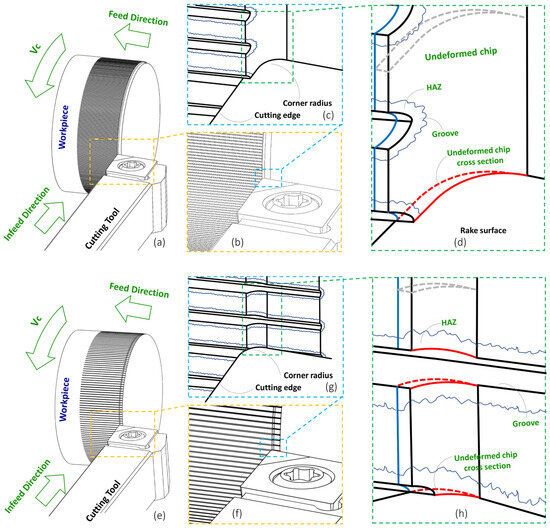 Feed Direction
Vc
Workpiece
Infeed Direction
Cutting Tool
(a)
Corner radius
Cutting edge
(c)
(b)
Undeformed chip
HAZ
Groove
Undeformed chip cross section
Rake surface
(d)

Feed Direction
Vc
Workpiece
Infeed Direction
Cutting Tool
(e)
Corner radius
Cutting edge
(g)
(f)
HAZ
Groove
Undeformed chip cross section
(h)