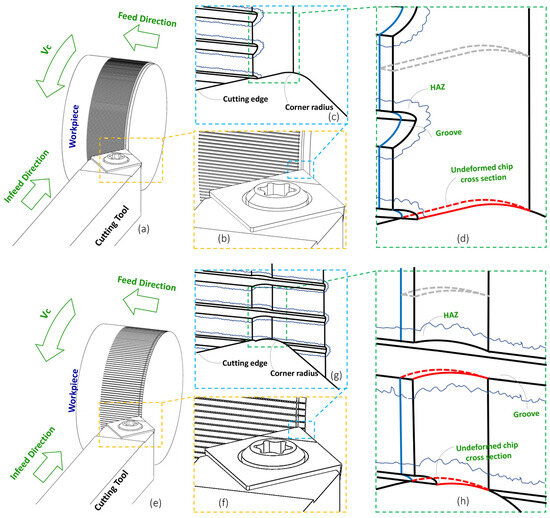 Feed Direction
Vc
Workpiece
Infeed Direction
Cutting Tool
(a)
Cutting edge
Corner radius
(c)
(b)
HAZ
Groove
Undeformed chip cross section
(d)

Feed Direction
Vc
Workpiece
Infeed Direction
Cutting Tool
(e)
Cutting edge
Corner radius
(g)
(f)
HAZ
Groove
Undeformed chip cross section
(h)