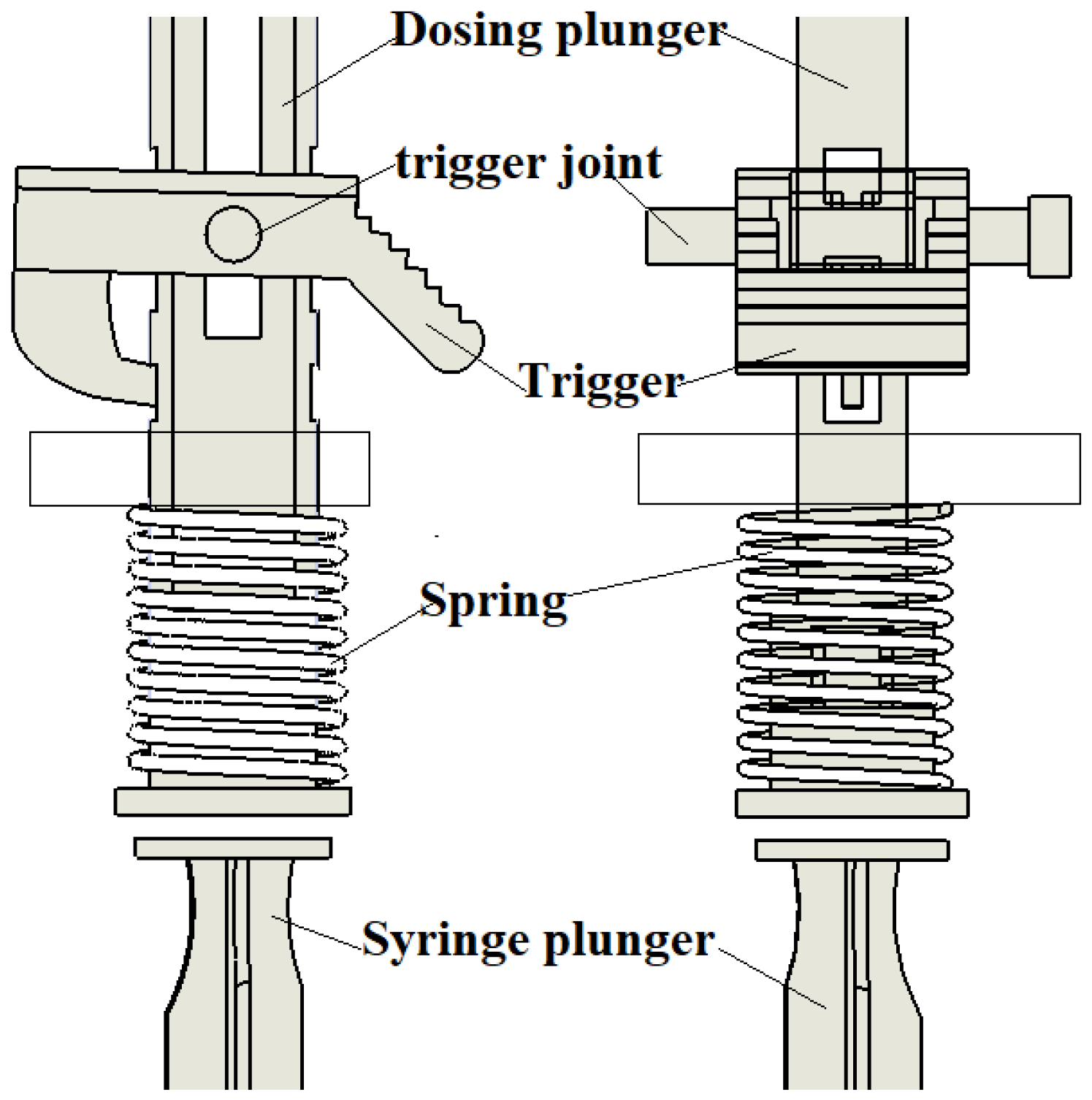 Dosing plunger

trigger joint

Trigger

Spring

Syringe plunger