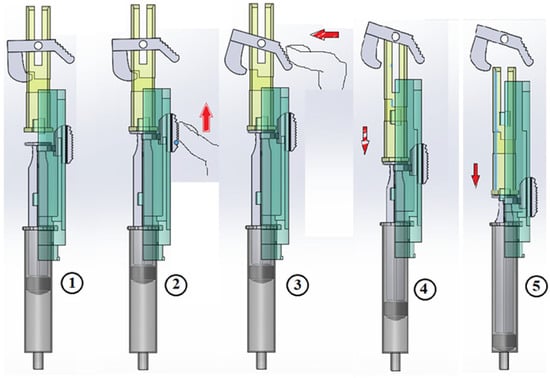 1

2

3

4

5