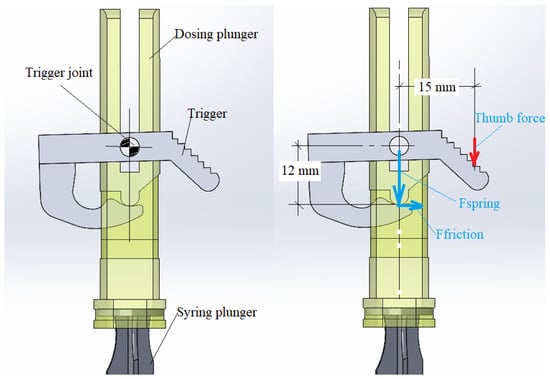 Dosing plunger

Trigger joint

Trigger

Syring plunger

15 mm

Thumb force

12 mm

Fspring

Ffriction