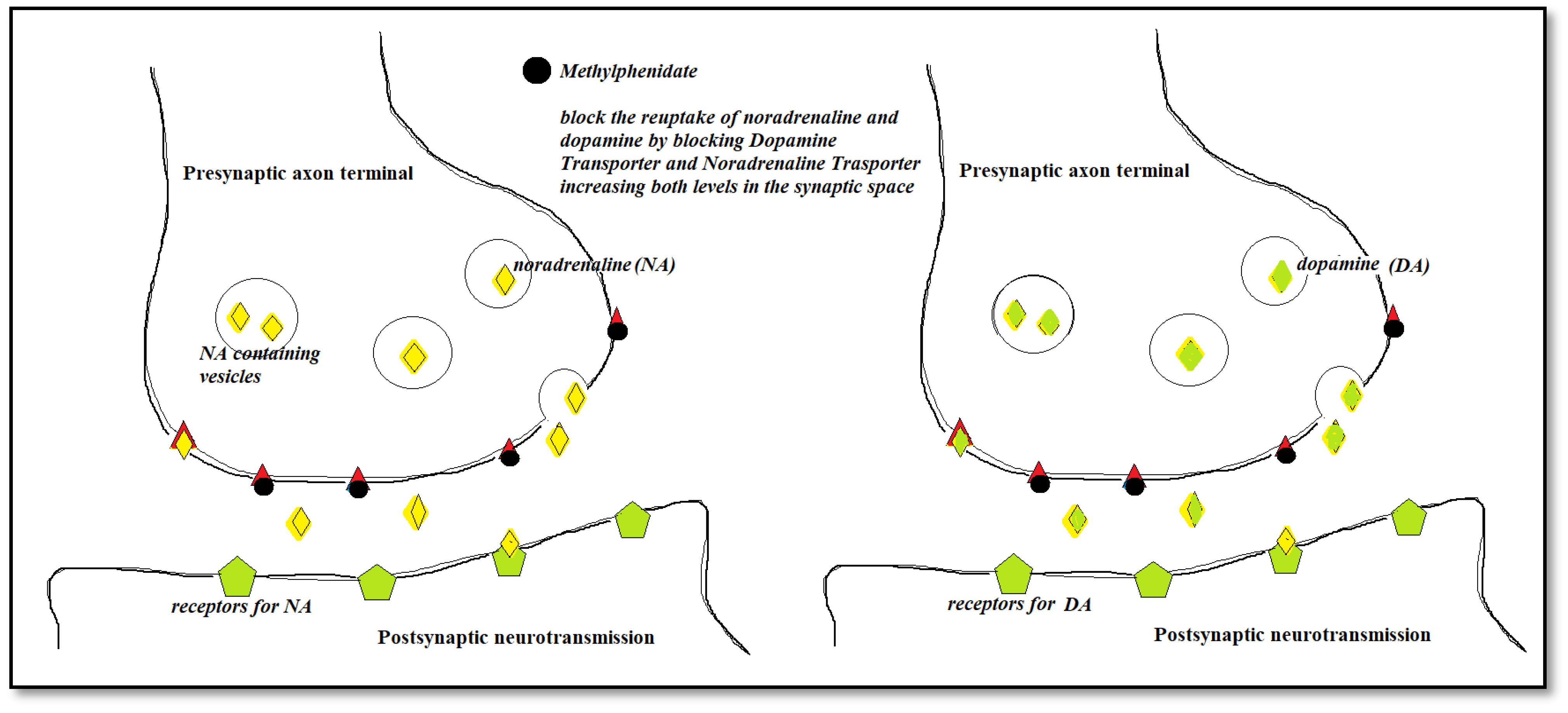 Methylphenidate

block the reuptake of noradrenaline and dopamine by blocking Dopamine Transporter and Noradrenaline Trasporter increasing both levels in the synaptic space

Presynaptic axon terminal

noradrenaline (NA)

NA containing vesicles

receptors for NA

Postsynaptic neurotransmission

Presynaptic axon terminal

dopamine (DA)

receptors for DA

Postsynaptic neurotransmission