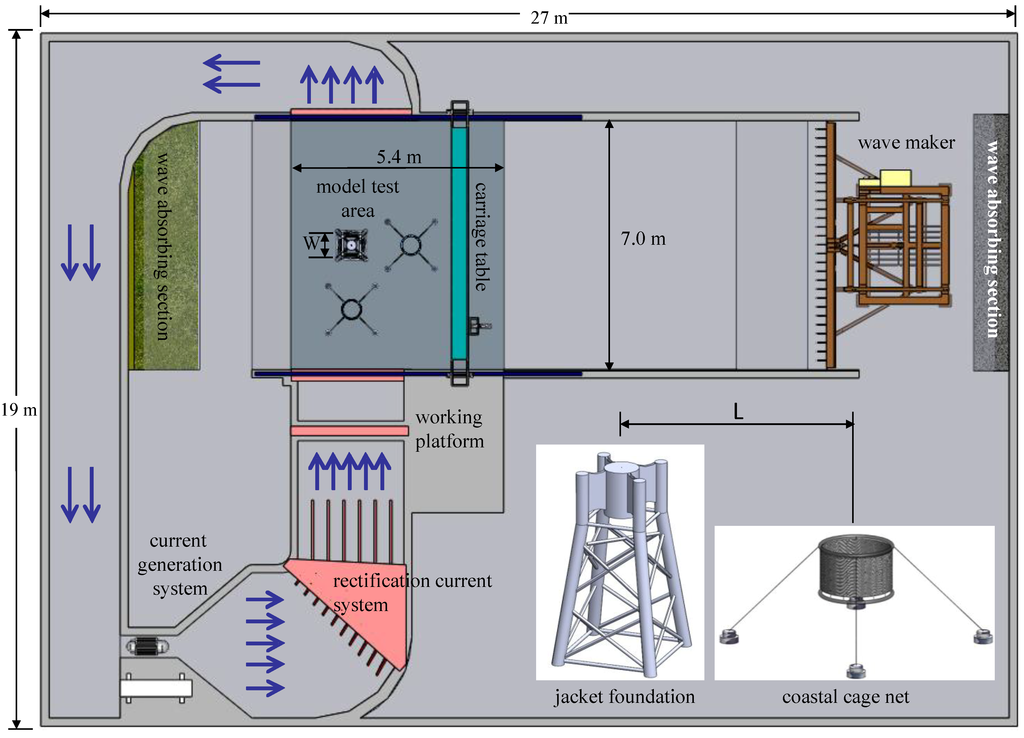 27 m

19 m

wave absorbing section

5.4 m

model test area

W

carriage table

7.0 m

wave maker

wave absorbing section

working platform

L

current generation system

rectification current system

jacket foundation

coastal cage net