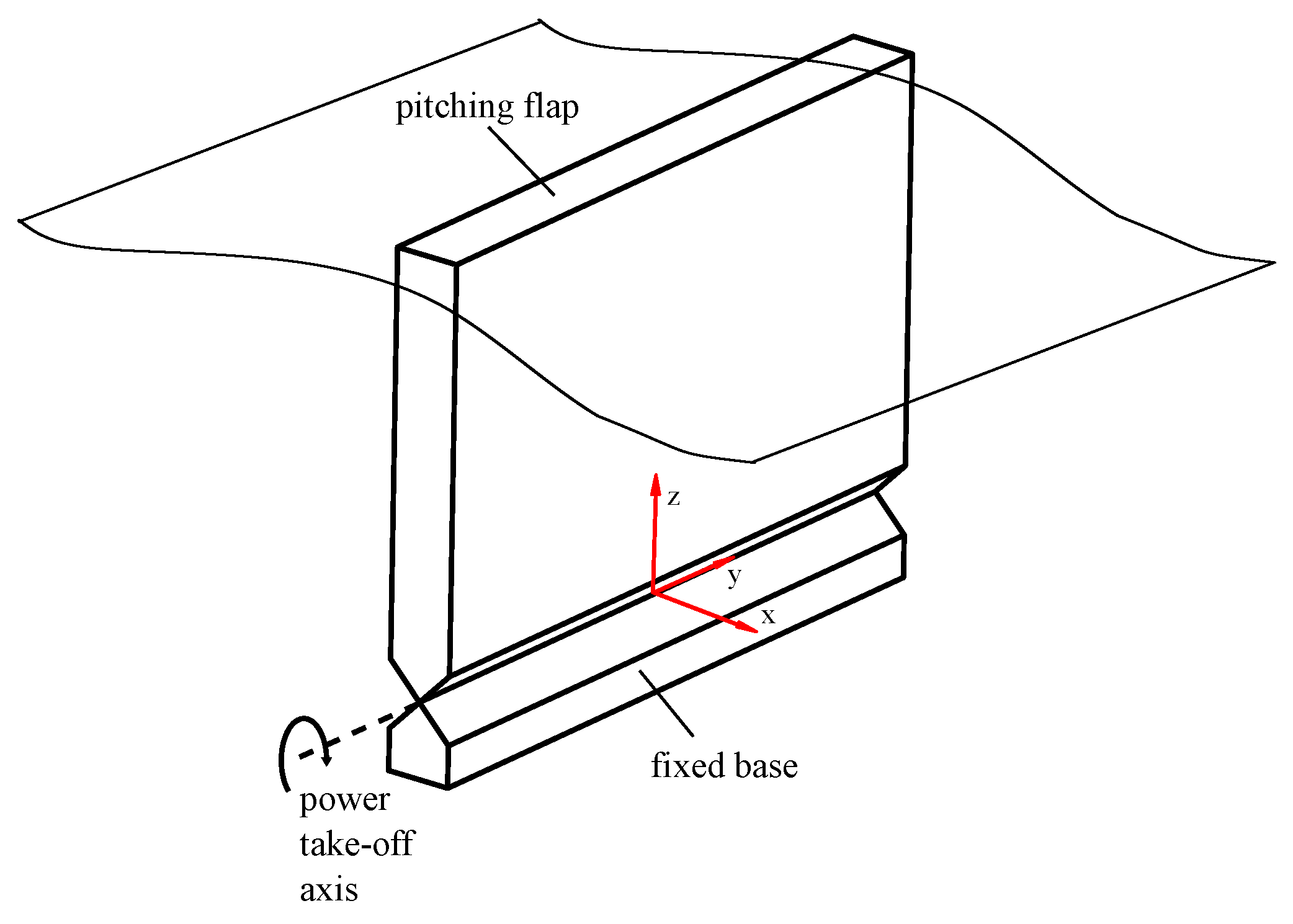 pitching flap

z

y

x

fixed base

power
take-off
axis