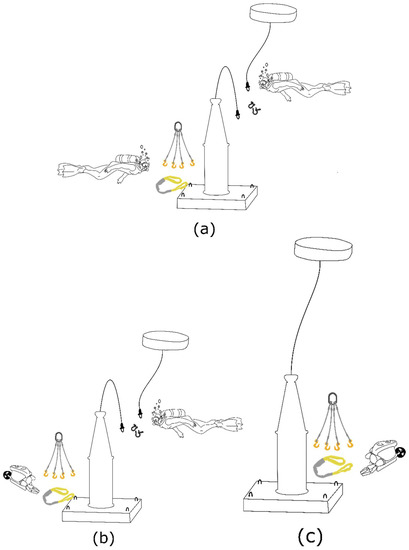 (a)

(b)

(c)