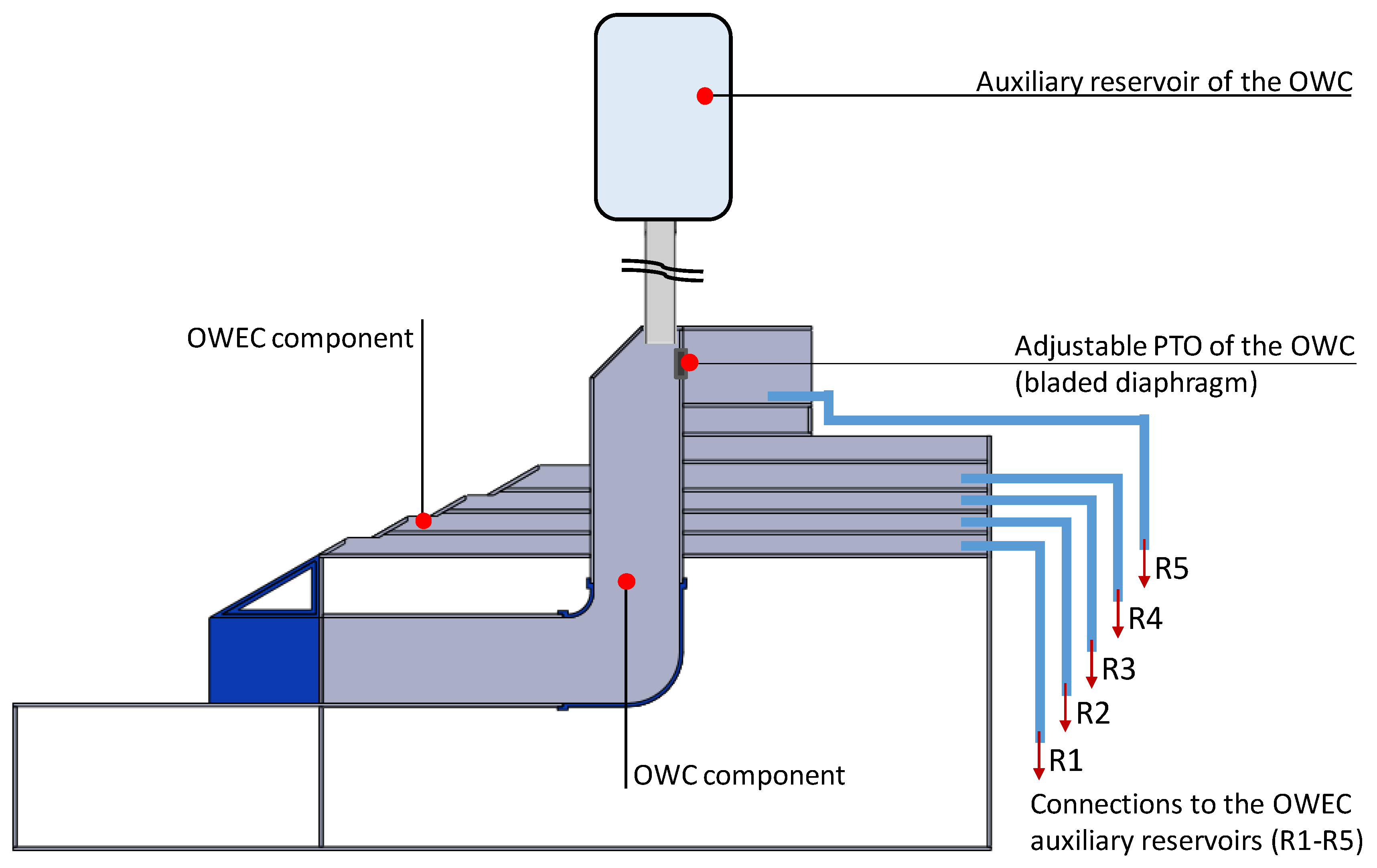 Auxiliary reservoir of the OWC

OWEC component

Adjustable PTO of the OWC (bladed diaphragm)

R5

R4

R3

R2

R1

OWC component

Connections to the OWEC auxiliary reservoirs (R1-R5)