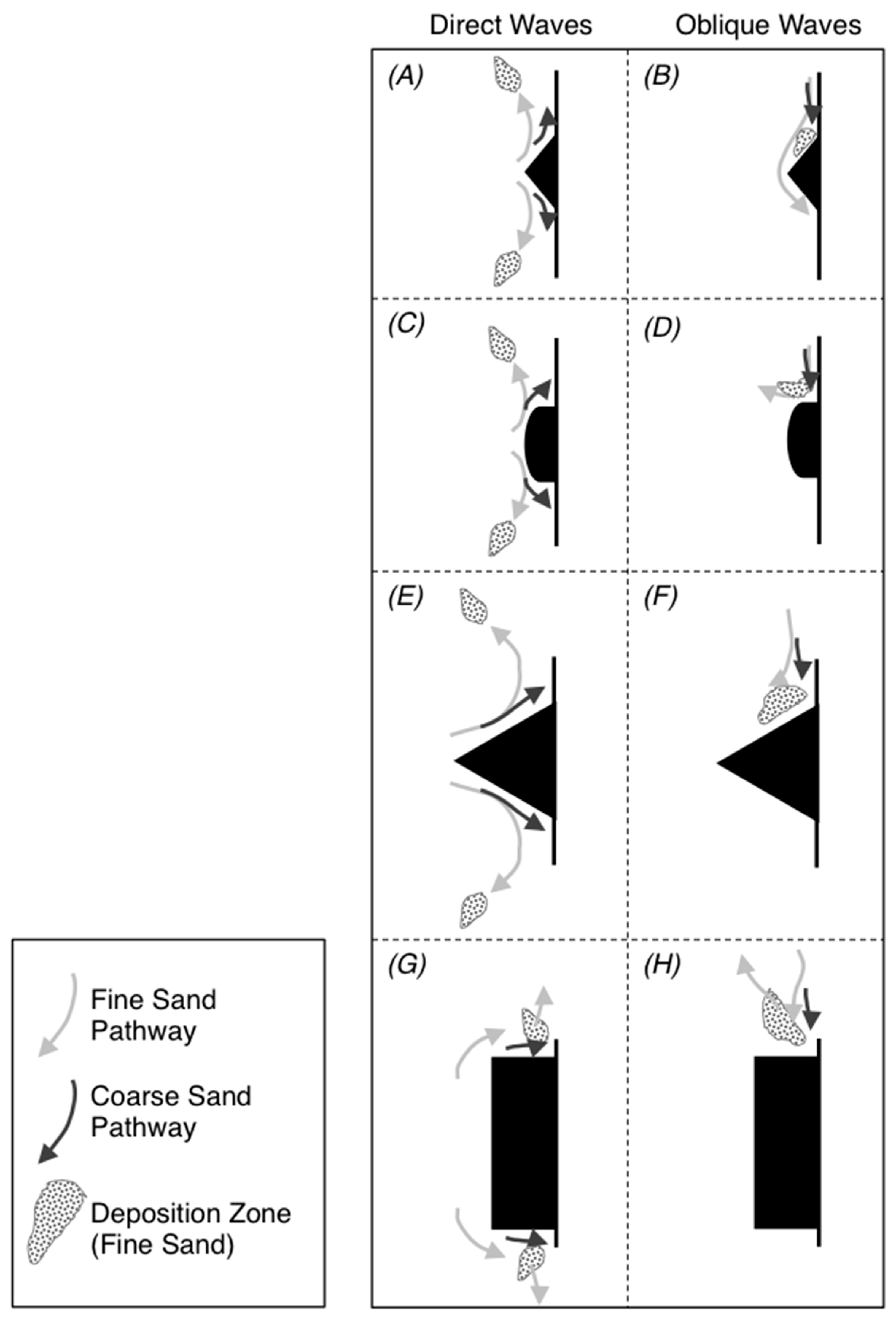 Direct Waves
Oblique Waves

(A)
(B)
(C)
(D)
(E)
(F)
(G)
(H)

Fine Sand Pathway
Coarse Sand Pathway
Deposition Zone (Fine Sand)