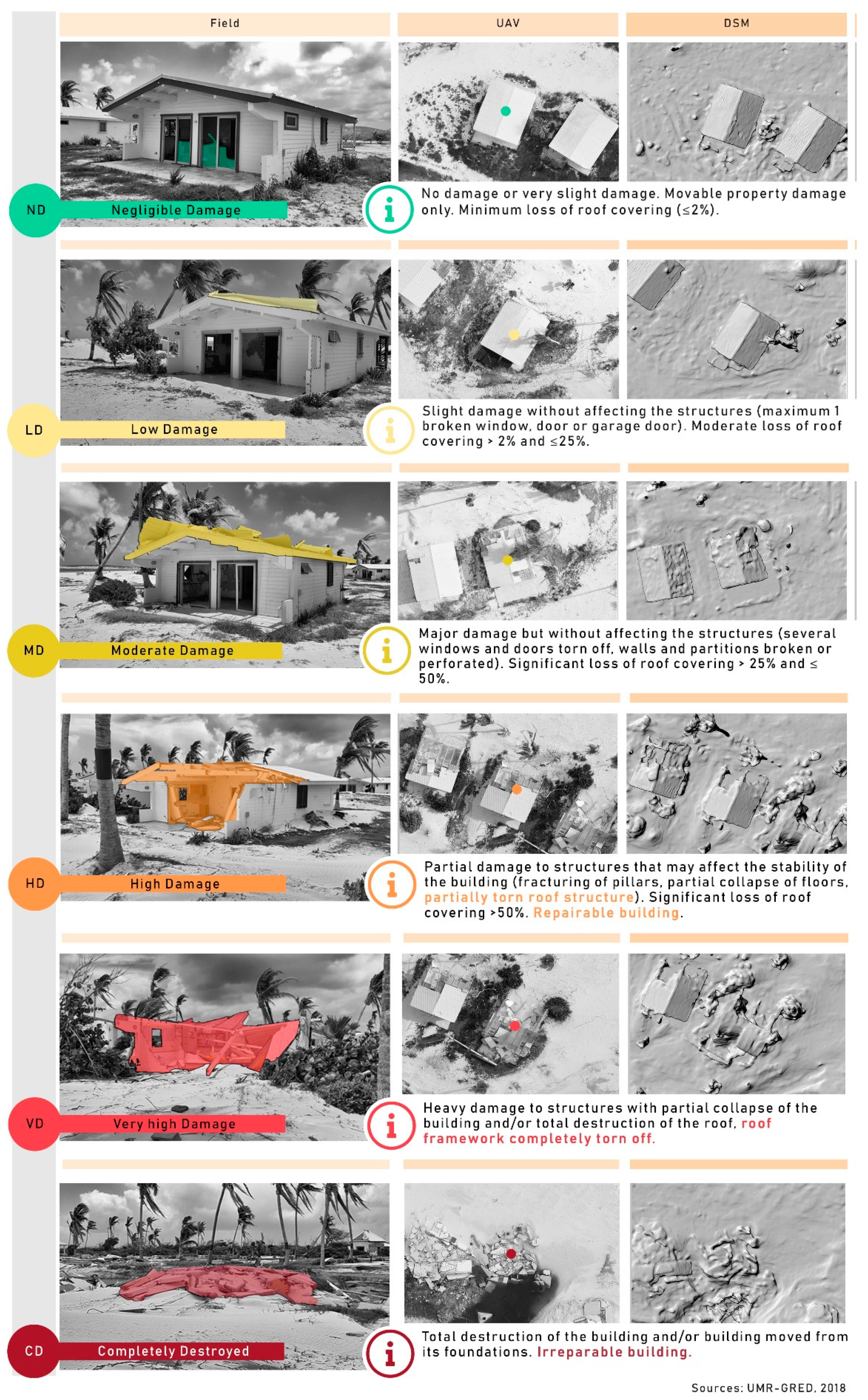 Field

UAV

DSM

ND

Negligible Damage

i

No damage or very slight damage. Movable property damage only. Minimum loss of roof covering (≤2%).

LD

Low Damage

i

Slight damage without affecting the structures (maximum 1 broken window, door or garage door). Moderate loss of roof covering > 2% and ≤25%.

MD

Moderate Damage

i

Major damage but without affecting the structures (several windows and doors torn off, walls and partitions broken or perforated). Significant loss of roof covering > 25% and ≤ 50%.

HD

High Damage

i

Partial damage to structures that may affect the stability of the building (fracturing of pillars, partial collapse of floors, partially torn roof structure). Significant loss of roof covering >50%. Repairable building.

VD

Very high Damage

i

Heavy damage to structures with partial collapse of the building and/or total destruction of the roof, roof framework completely torn off.

CD

Completely Destroyed

i

Total destruction of the building and/or building moved from its foundations. Irreparable building.

Sources: UMR-GRED, 2018