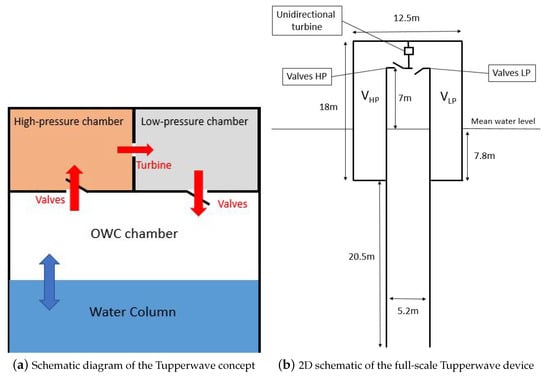 High-pressure chamber

Low-pressure chamber

Turbine

Valves

Valves

OWC chamber

Water Column

(a) Schematic diagram of the Tupperwave concept

Unidirectional turbine

12.5m

Valves HP

Valves LP

18m

$V_{HP}$

7m

$V_{LP}$

Mean water level

7.8m

20.5m

5.2m

(b) 2D schematic of the full-scale Tupperwave device