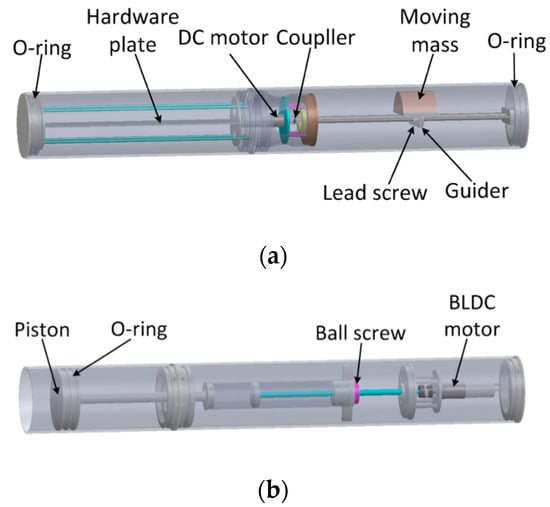 O-ring
Hardware plate
DC motor
Coupller
Moving mass
O-ring
Lead screw
Guider

(a)

Piston
O-ring
Ball screw
BLDC motor

(b)