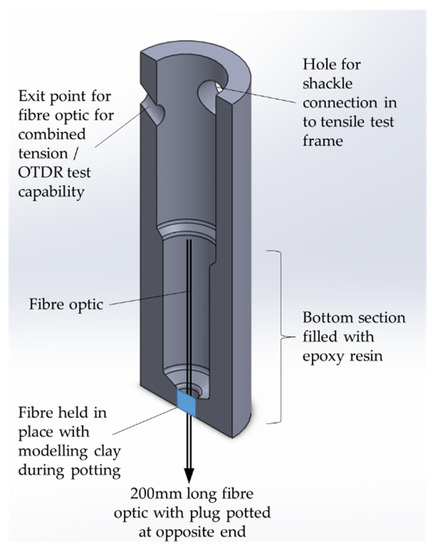 Exit point for fibre optic for combined tension / OTDR test capability

Hole for shackle connection in to tensile test frame

Fibre optic

Bottom section filled with epoxy resin

Fibre held in place with modelling clay during potting

200mm long fibre optic with plug potted at opposite end