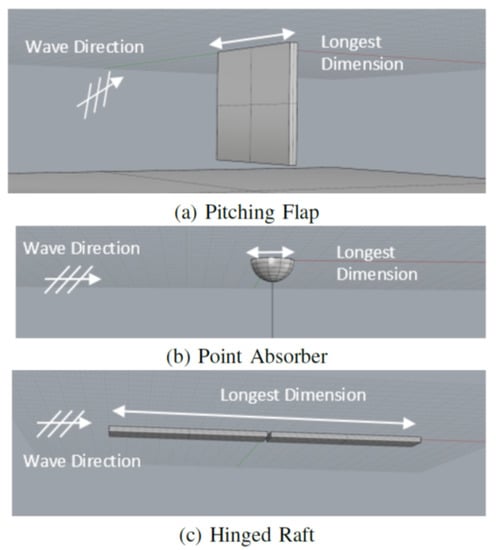 Wave Direction

Longest Dimension

(a) Pitching Flap

Wave Direction

Longest Dimension

(b) Point Absorber

Longest Dimension

Wave Direction

(c) Hinged Raft