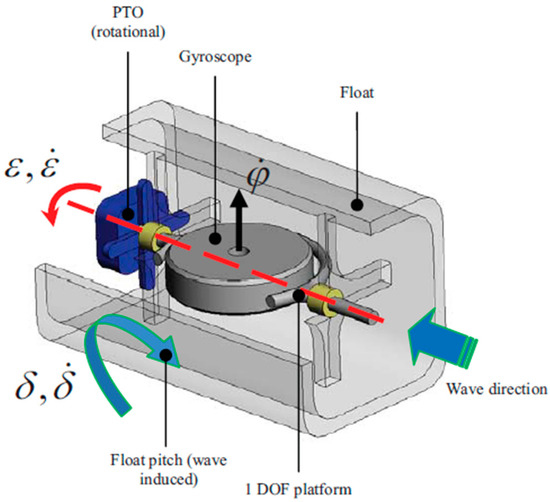 PTO (rotational)

Gyroscope

Float

$\varepsilon, \dot{\varepsilon}$

$\dot{\varphi}$

$\delta, \dot{\delta}$

Wave direction

Float pitch (wave induced)

1 DOF platform