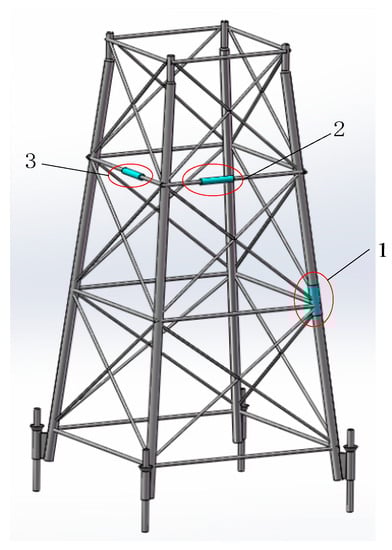 3
2
1