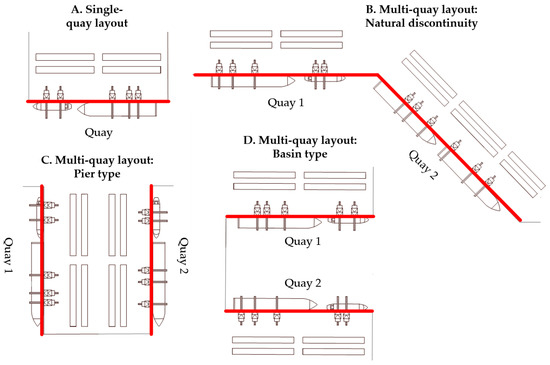 A. Single-quay layout

Quay

B. Multi-quay layout: Natural discontinuity

Quay 1

Quay 2

C. Multi-quay layout: Pier type

Quay 1

Quay 2

D. Multi-quay layout: Basin type

Quay 1

Quay 2