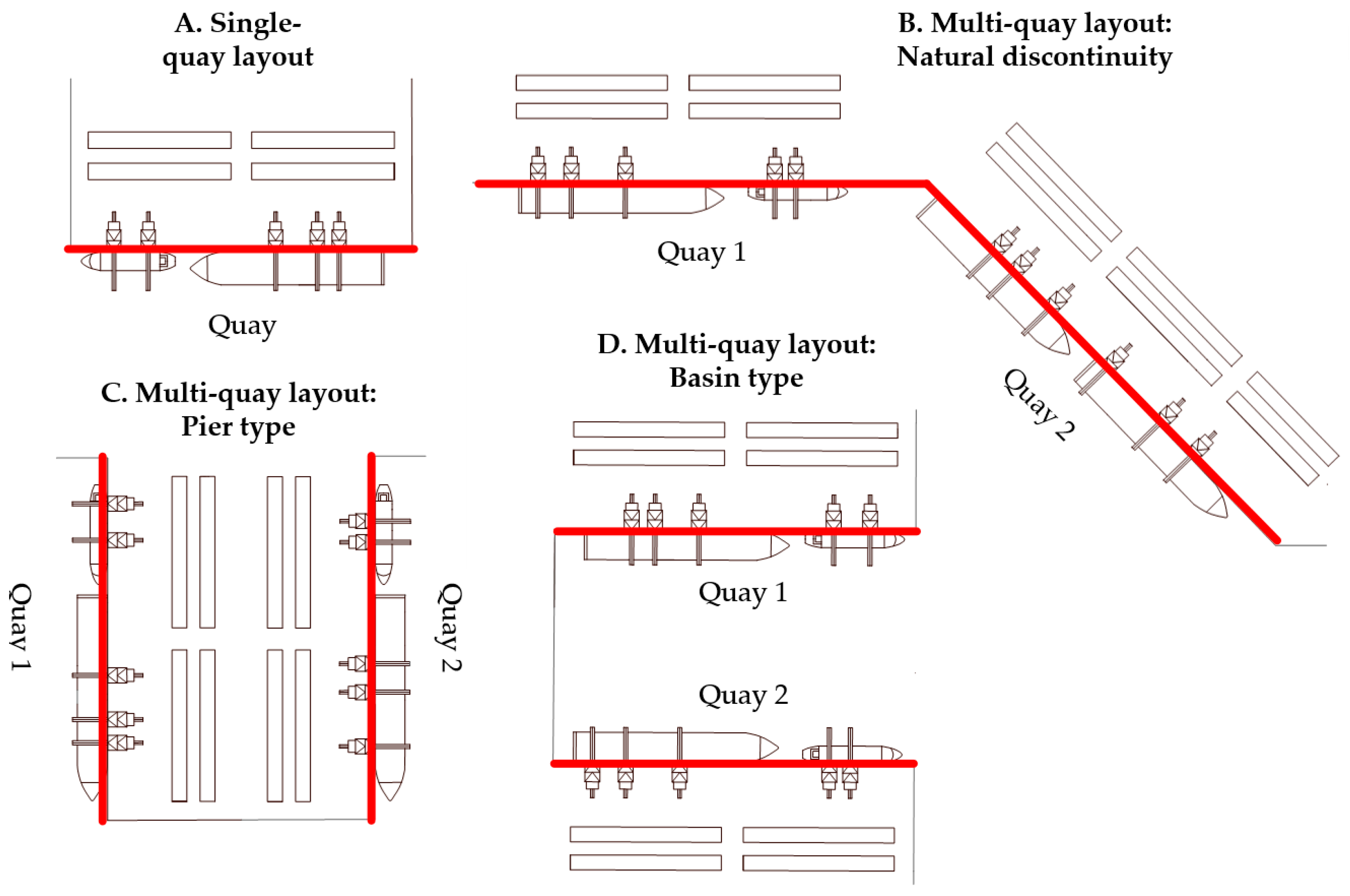 A. Single-quay layout

Quay

B. Multi-quay layout: Natural discontinuity

Quay 1

Quay 2

C. Multi-quay layout: Pier type

Quay 1

Quay 2

D. Multi-quay layout: Basin type

Quay 1

Quay 2