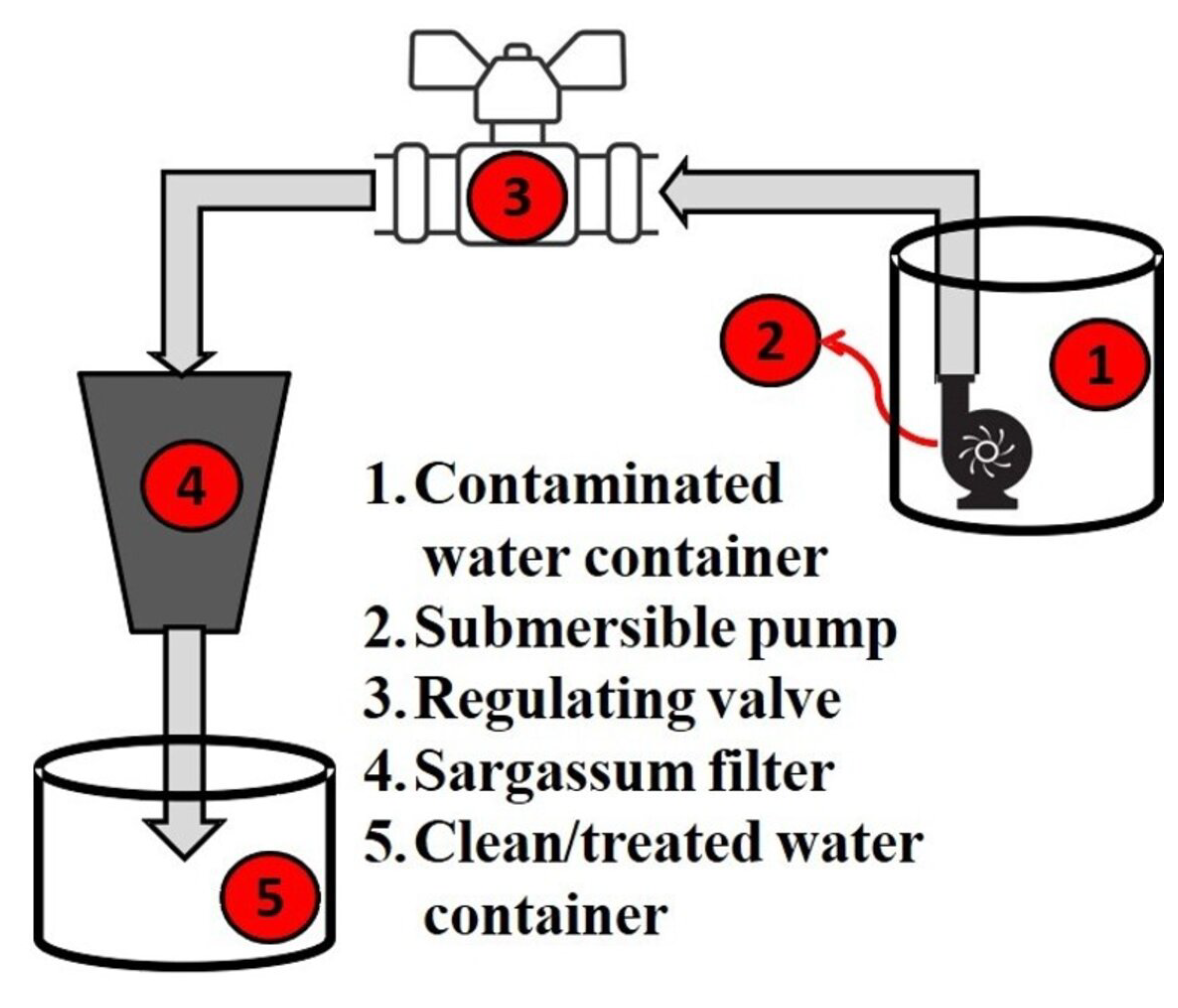 3

2

1

4

5

1. Contaminated water container
2. Submersible pump
3. Regulating valve
4. Sargassum filter
5. Clean/treated water container