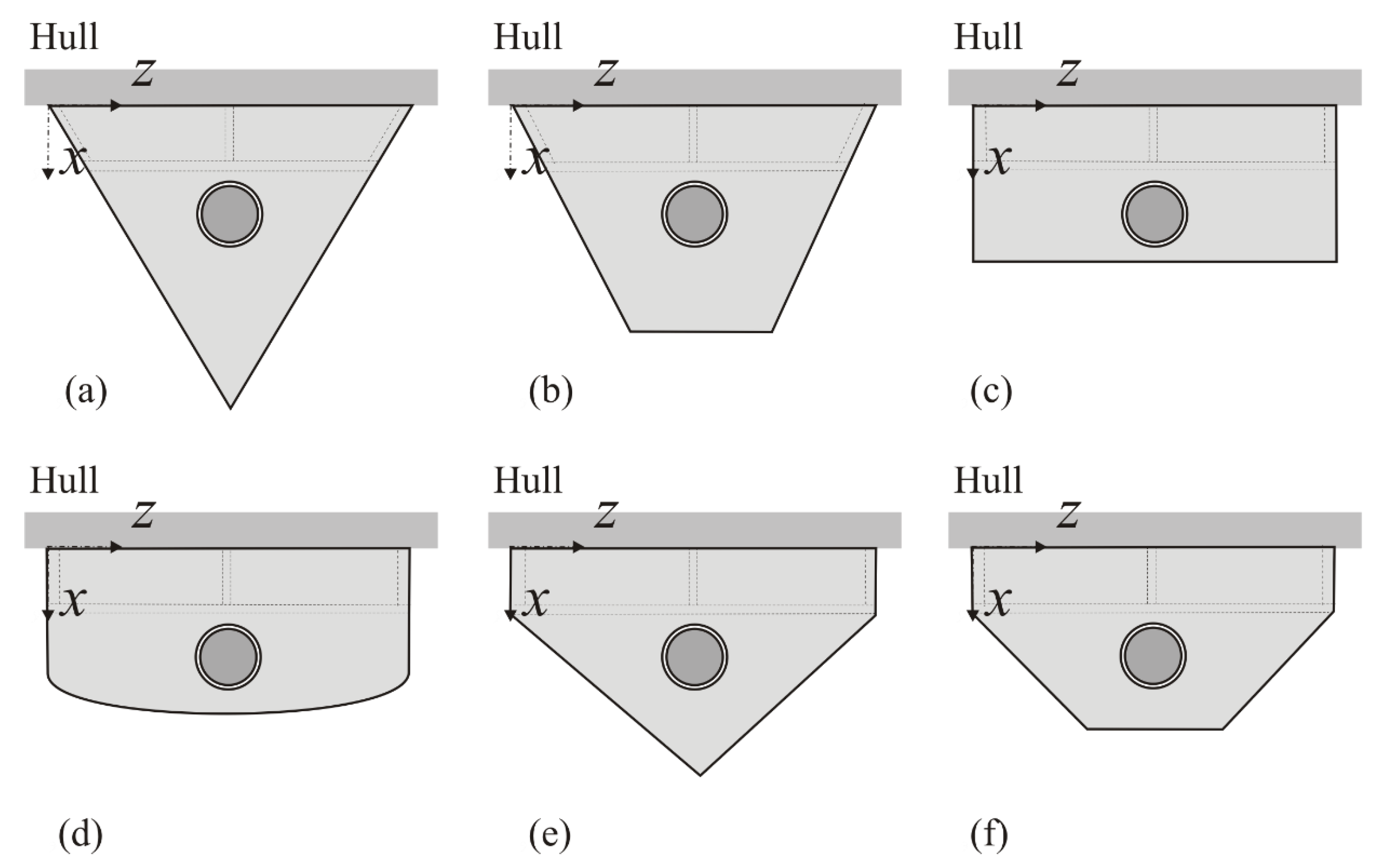 Hull
$z$
$x$
(a)

Hull
$z$
$x$
(b)

Hull
$z$
$x$
(c)

Hull
$z$
$x$
(d)

Hull
$z$
$x$
(e)

Hull
$z$
$x$
(f)