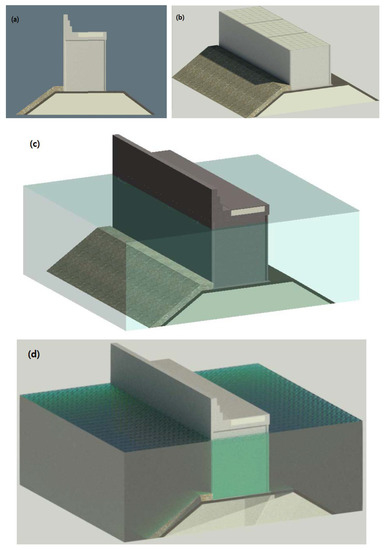 (a)

(b)

(c)

(d)