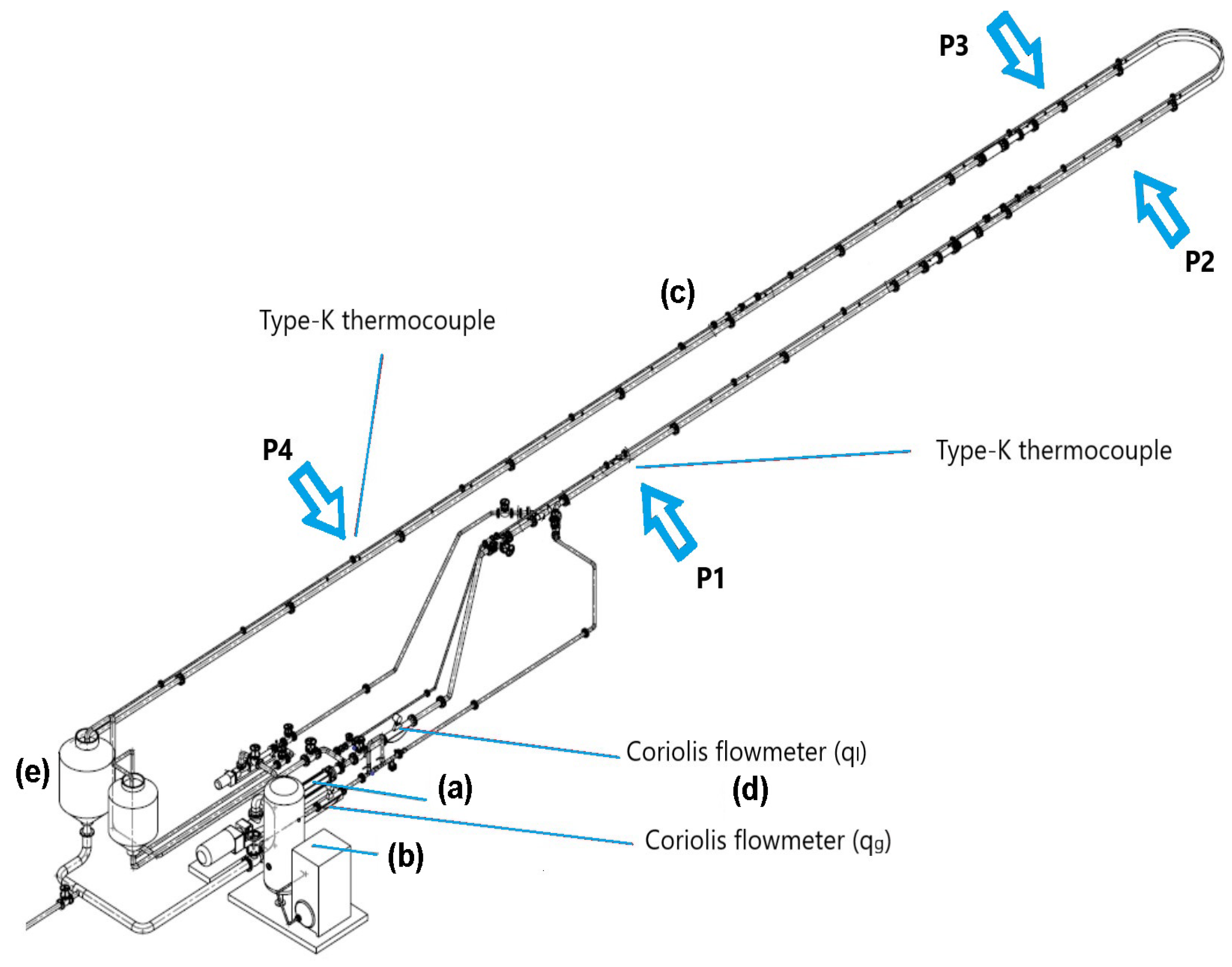 P3

P2

(c)

Type-K thermocouple

P4

Type-K thermocouple

P1

Coriolis flowmeter ($q_l$)

(e)

(a)

(d)

Coriolis flowmeter ($q_g$)

(b)