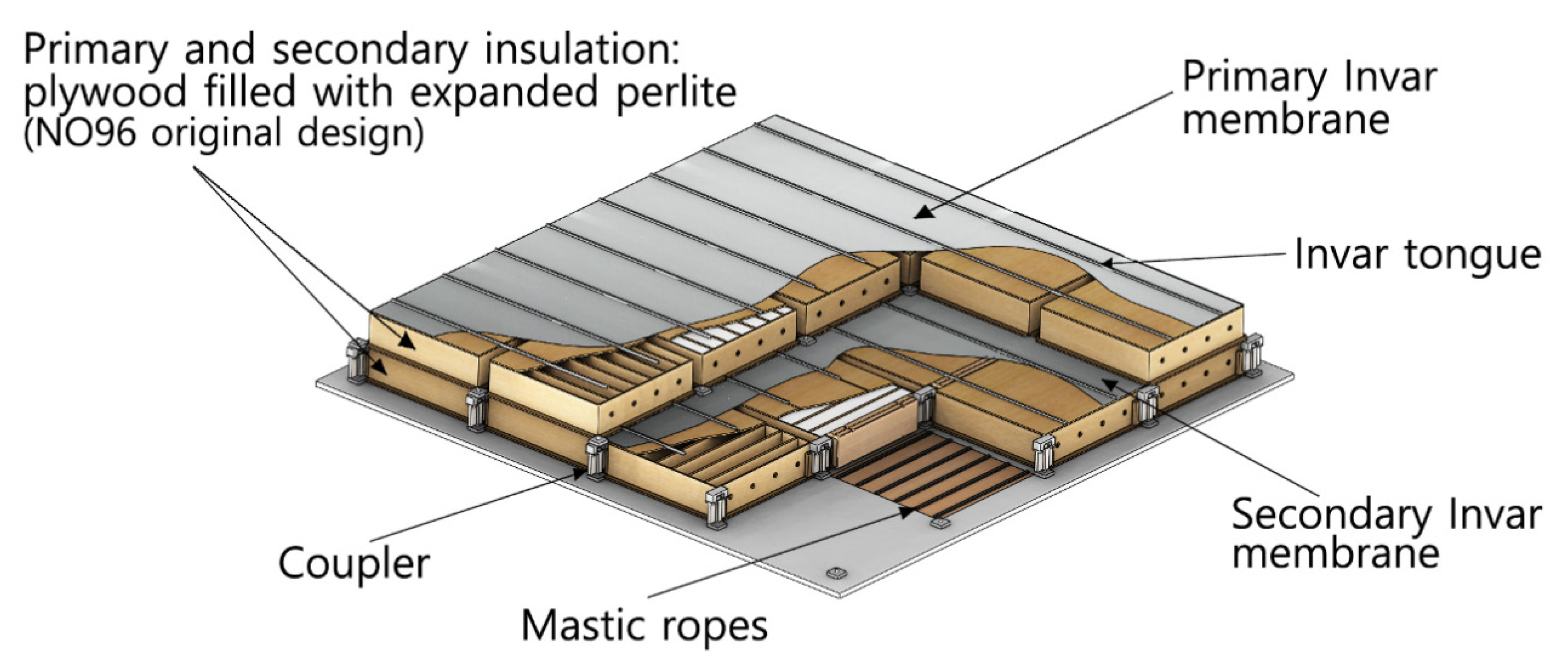 Primary and secondary insulation: plywood filled with expanded perlite (NO96 original design)

Primary Invar membrane

Invar tongue

Secondary Invar membrane

Coupler

Mastic ropes