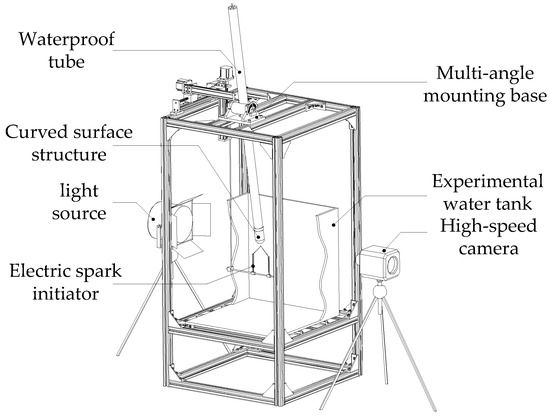 Waterproof tube

Multi-angle mounting base

Curved surface structure

light source

Experimental water tank

High-speed camera

Electric spark initiator