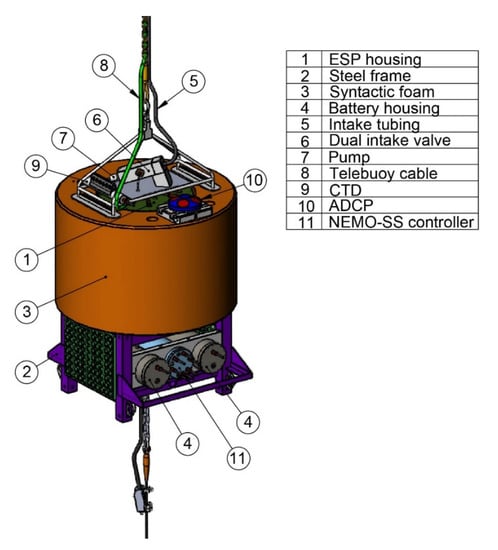 8
5
6
7
9
10
1
3
2
4
4
11

| 1 | ESP housing |
|---|---|
| 2 | Steel frame |
| 3 | Syntactic foam |
| 4 | Battery housing |
| 5 | Intake tubing |
| 6 | Dual intake valve |
| 7 | Pump |
| 8 | Telebuoy cable |
| 9 | CTD |
| 10 | ADCP |
| 11 | NEMO-SS controller |