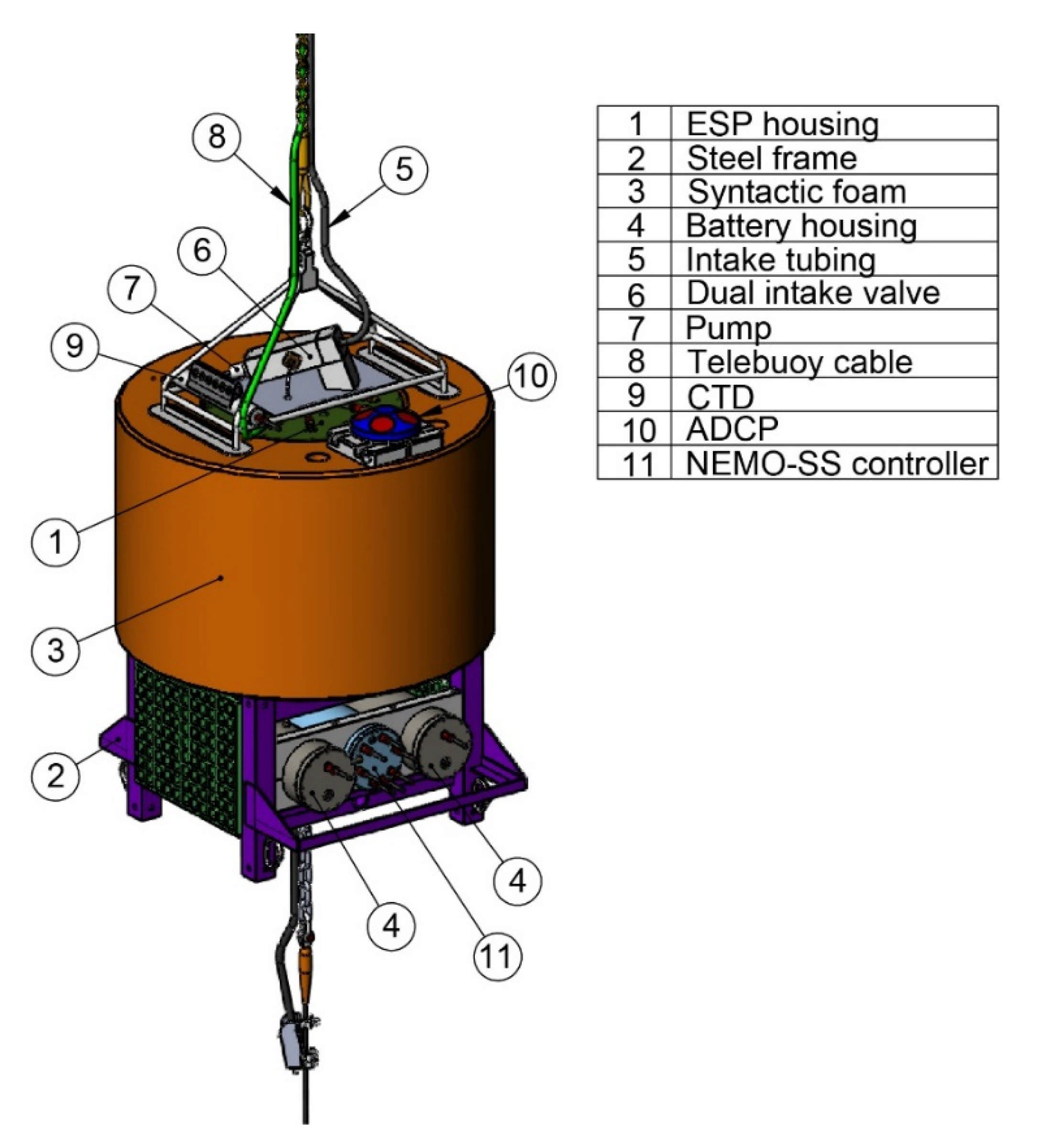 8
5
6
7
9
10
1
3
2
4
4
11

| 1 | ESP housing |
|---|---|
| 2 | Steel frame |
| 3 | Syntactic foam |
| 4 | Battery housing |
| 5 | Intake tubing |
| 6 | Dual intake valve |
| 7 | Pump |
| 8 | Telebuoy cable |
| 9 | CTD |
| 10 | ADCP |
| 11 | NEMO-SS controller |