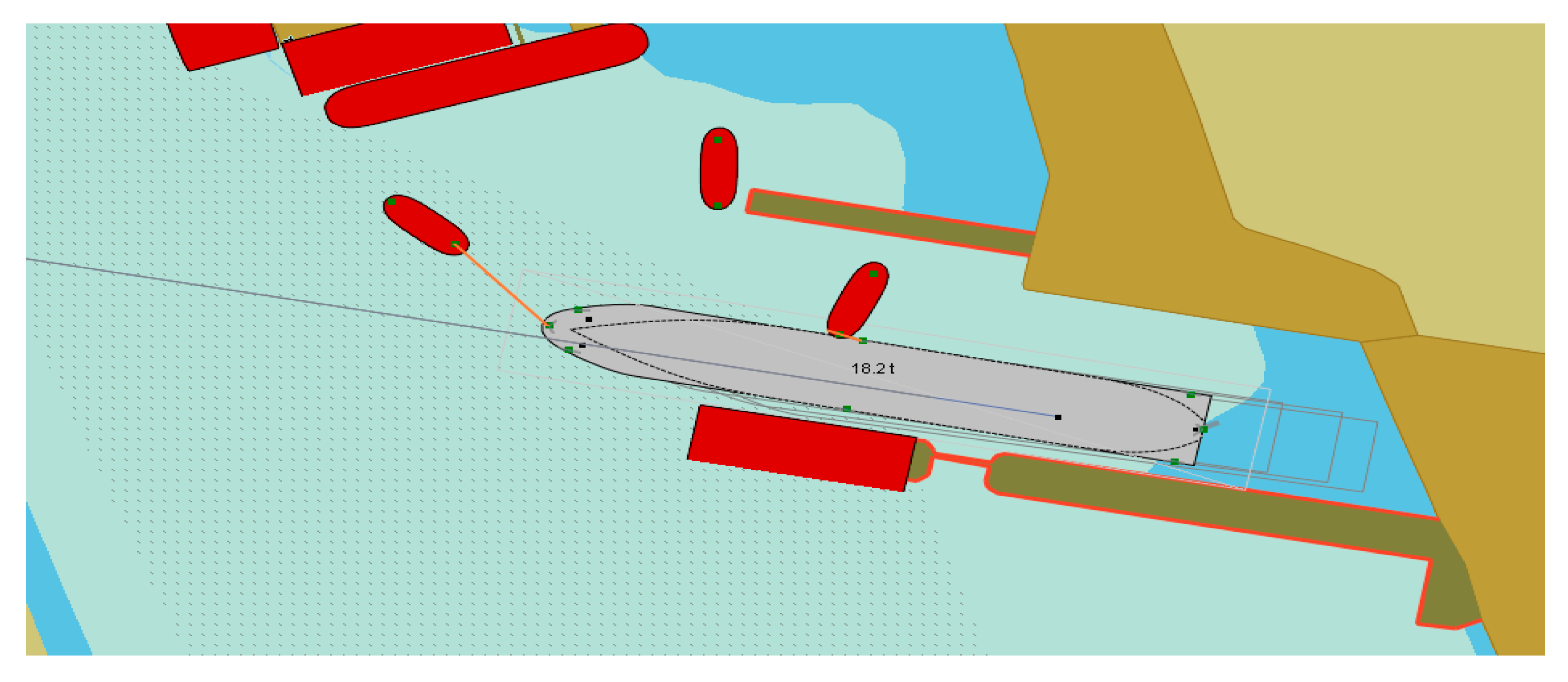 18.2 t