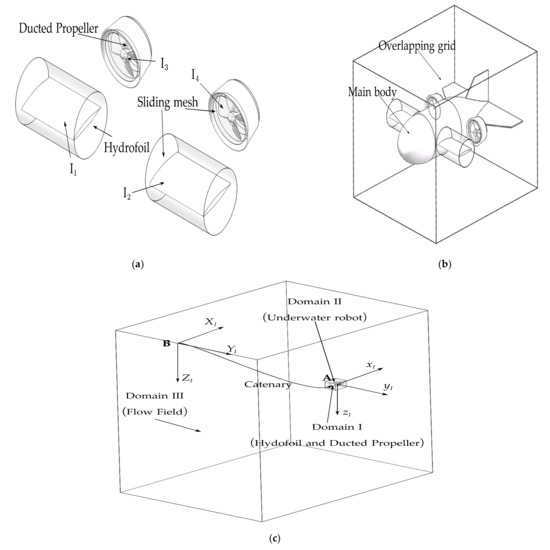 Ducted Propeller
$I_3$
$I_4$
Sliding mesh
Hydrofoil
$I_1$
$I_2$
(a)

Overlapping grid
Main body
(b)

Domain II
(Underwater robot)
$X_I$
B
$Y_I$
$Z_I$
Catenary
A
$x_I$
$y_I$
$z_I$
Domain III
(Flow Field)
Domain I
(Hydofoil and Ducted Propeller)
(c)