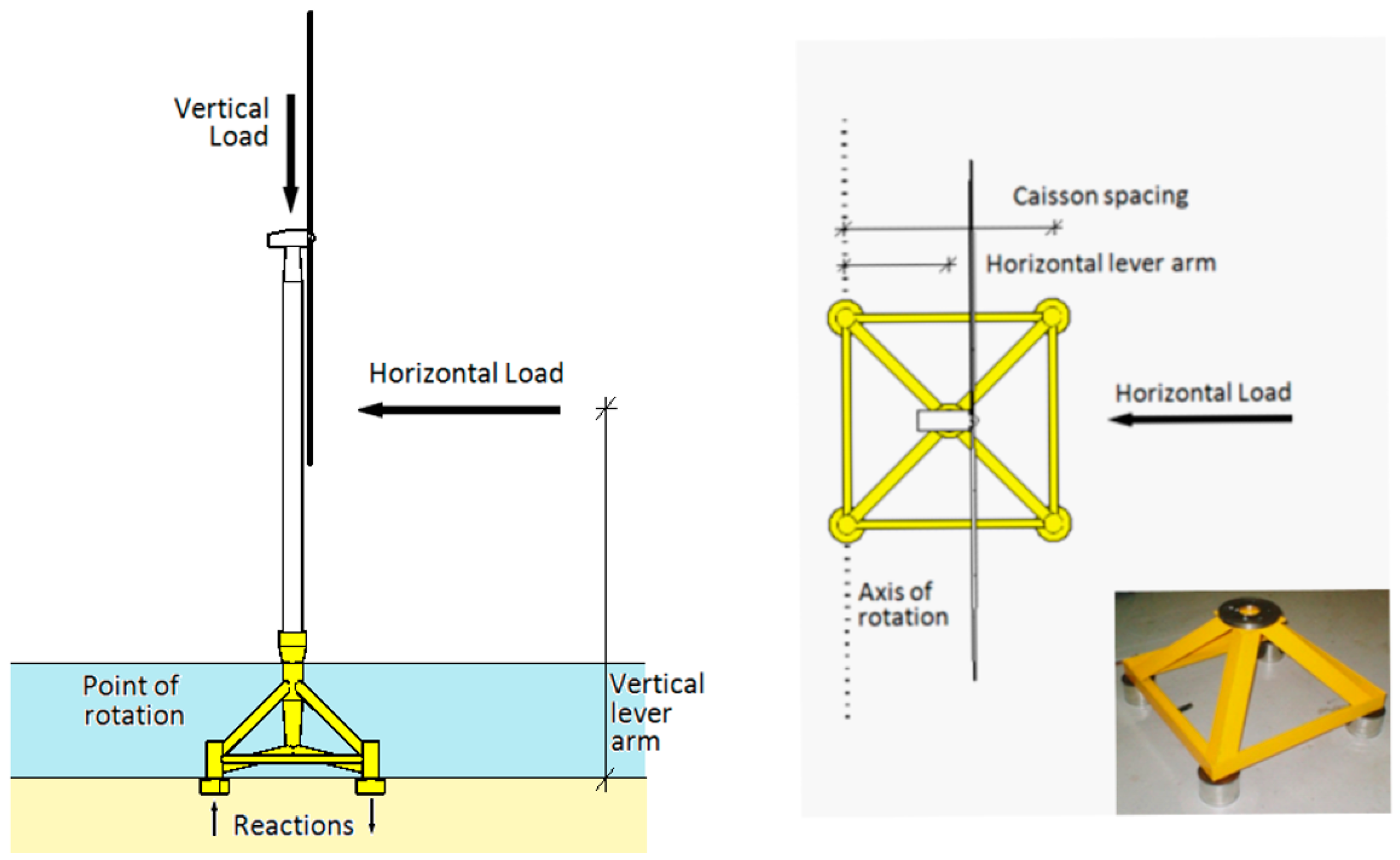 Vertical Load

Horizontal Load

Point of rotation

Vertical lever arm

Reactions

Caisson spacing

Horizontal lever arm

Horizontal Load

Axis of rotation