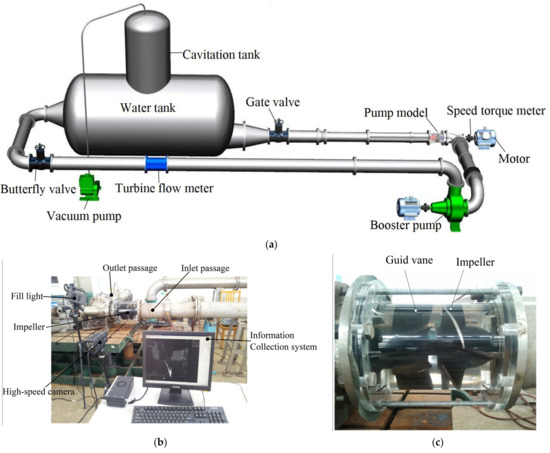 Cavitation tank

Water tank

Gate valve

Pump model

Speed torque meter

Motor

Butterfly valve

Turbine flow meter

Vacuum pump

Booster pump

(a)

Outlet passage

Inlet passage

Fill light

Impeller

Information Collection system

High-speed camera

(b)

Guid vane

Impeller

(c)