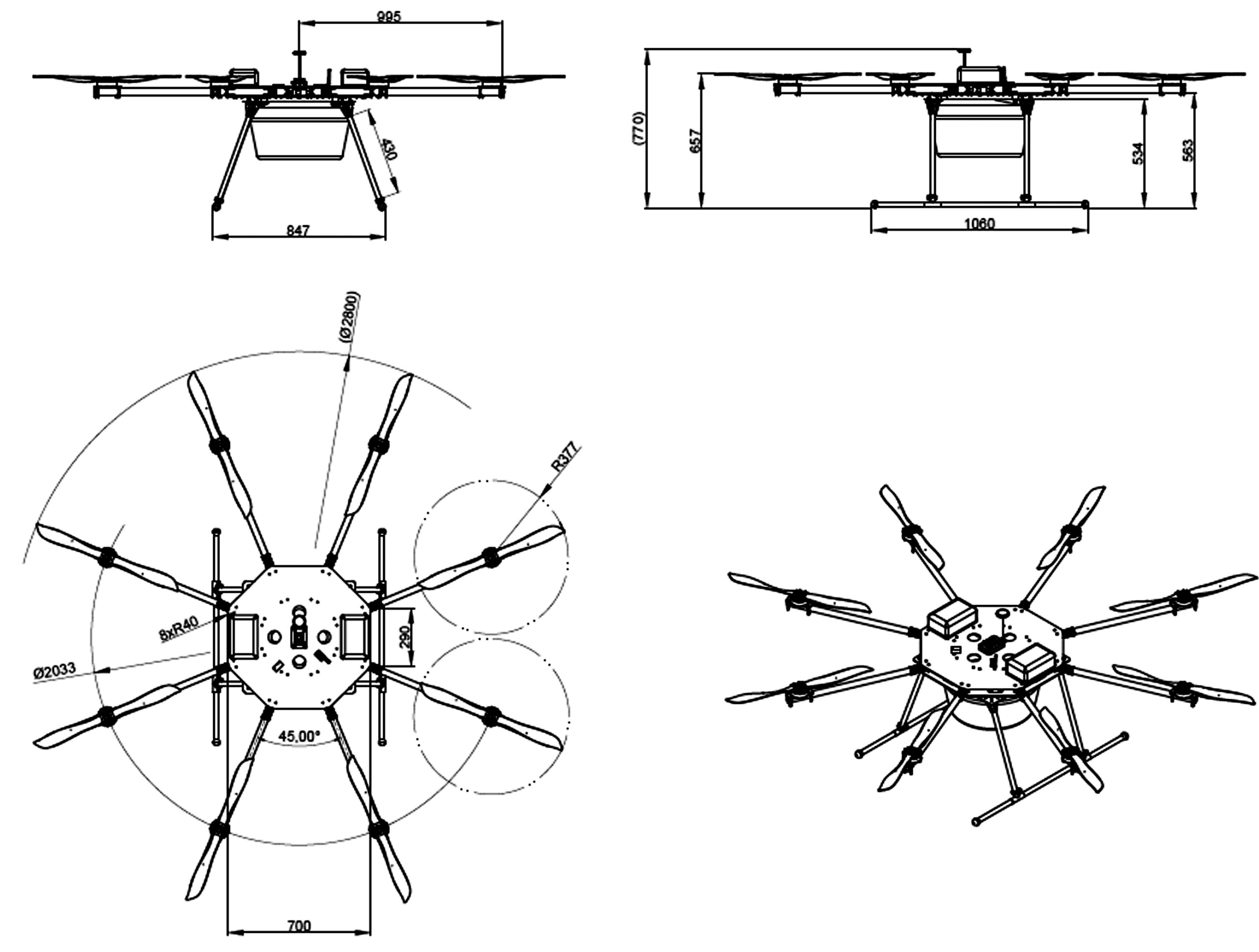 995
430
847
(770)
657
534
563
1060
(Ø2800)
R377
8xR40
290
Ø2033
45,00°
700