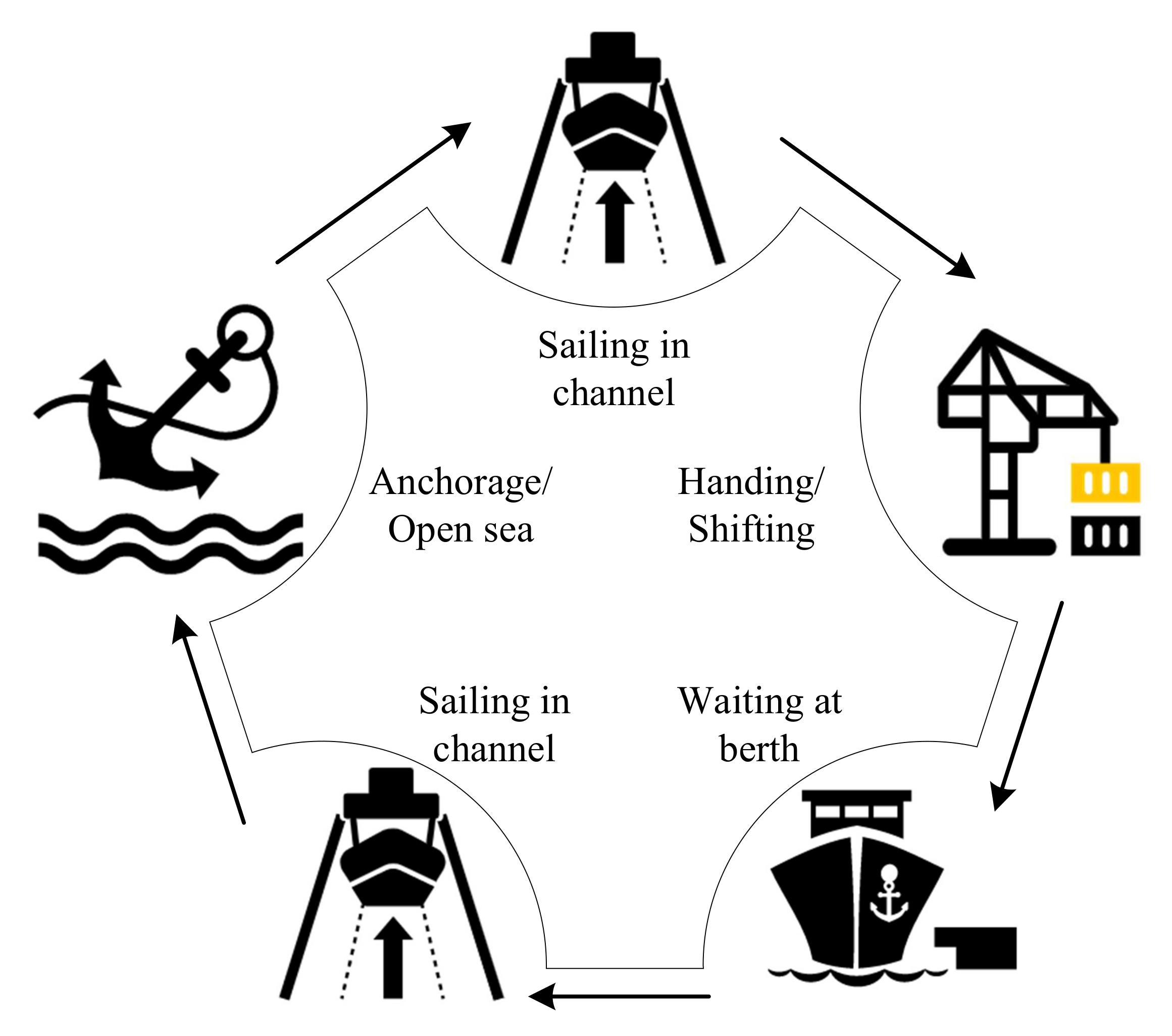 Sailing in channel

Anchorage/ Open sea

Handing/ Shifting

Sailing in channel

Waiting at berth