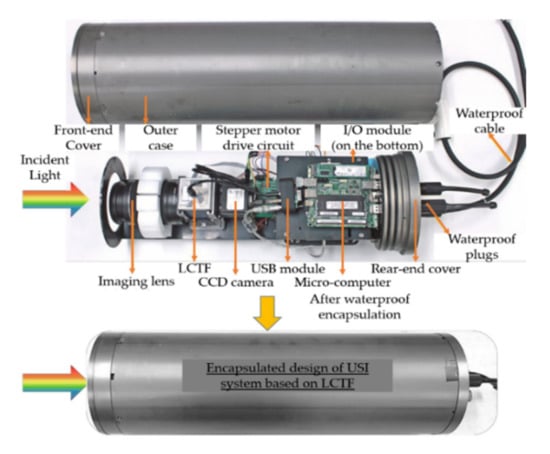 Front-end Cover

Outer case

Stepper motor drive circuit

I/O module (on the bottom)

Waterproof cable

Incident Light

Waterproof plugs

Imaging lens

LCTF

CCD camera

USB module

Micro-computer

Rear-end cover

After waterproof encapsulation

Encapsulated design of USI system based on LCTF