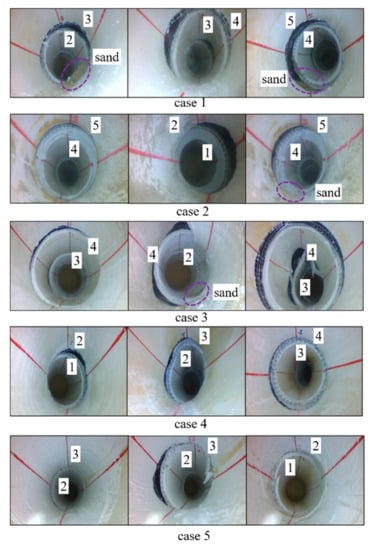 3
2
sand
3
4
5
4
sand
case 1

5
4
2
1
5
4
sand
case 2

4
3
4
2
sand
4
3
case 3

2
1
3
2
4
3
case 4

3
2
3
2
2
1
case 5