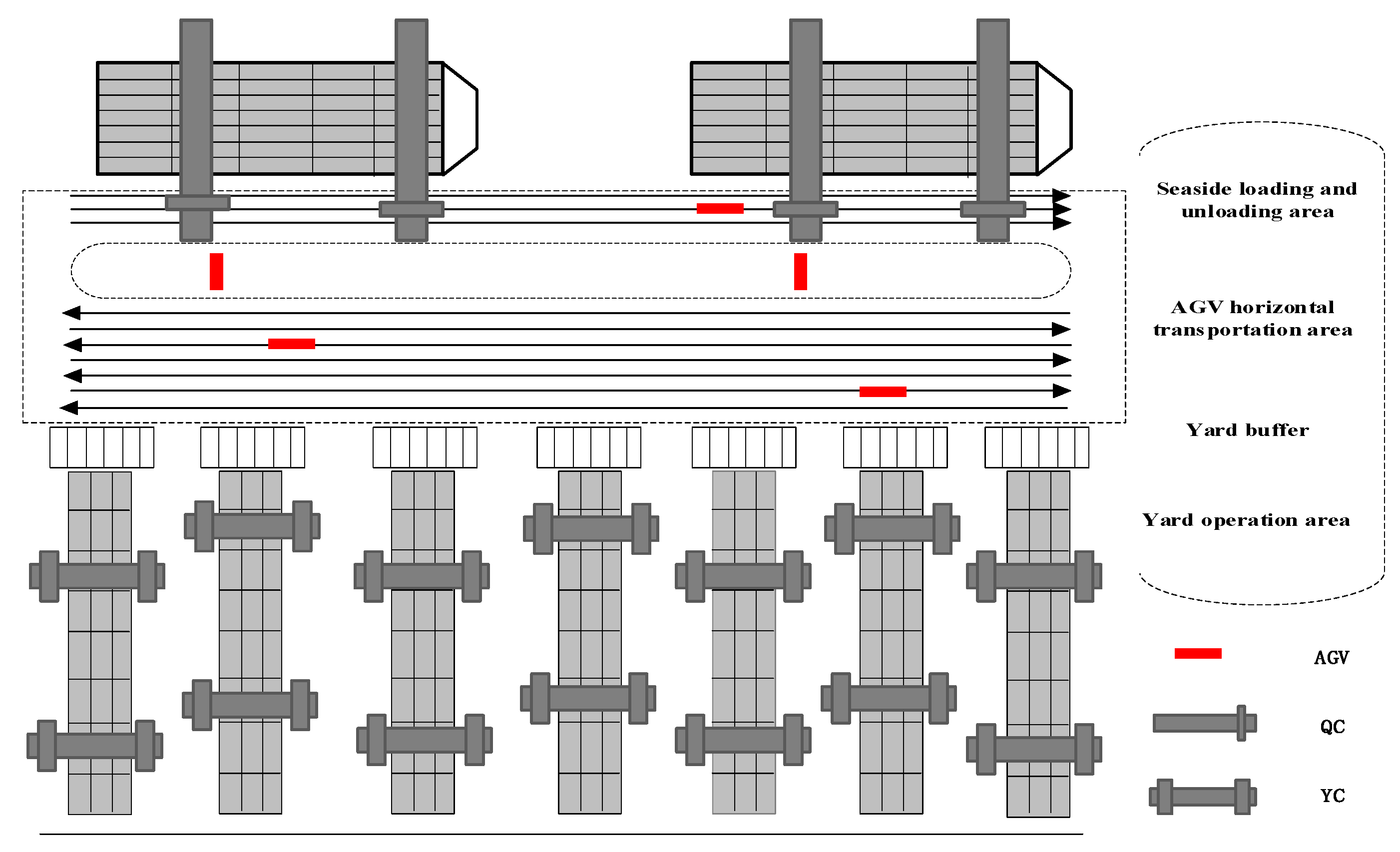 Seaside loading and unloading area

AGV horizontal transportation area

Yard buffer

Yard operation area

AGV

QC

YC