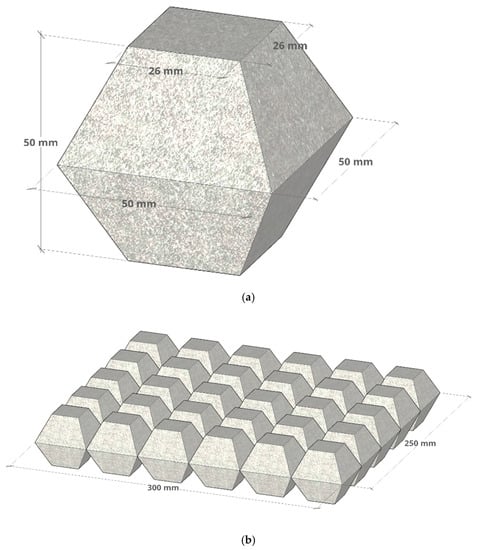 26 mm
26 mm
50 mm
50 mm
50 mm
(a)
250 mm
300 mm
(b)