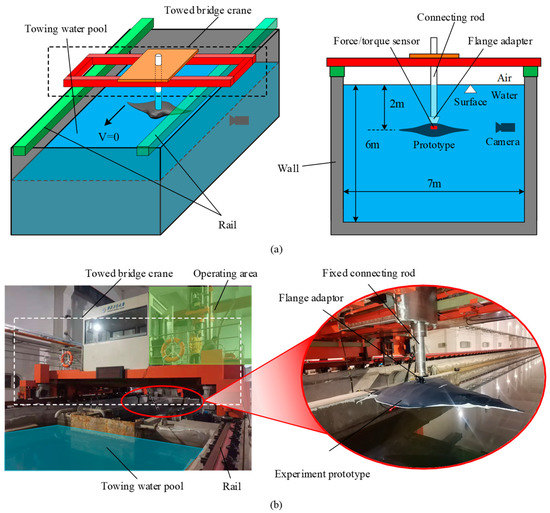 Towed bridge crane
Towing water pool
V=0
Rail

Connecting rod
Force/torque sensor
Flange adapter
Air
Surface
Water
2m
6m
Prototype
Camera
Wall
7m

(a)

Towed bridge crane
Operating area
Towing water pool
Rail

Fixed connecting rod
Flange adaptor
Experiment prototype

(b)