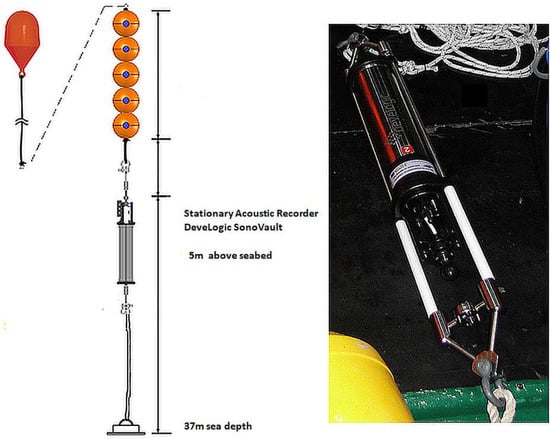 Stationary Acoustic Recorder
DeveLogic SonoVault

5m above seabed

37m sea depth

develogic