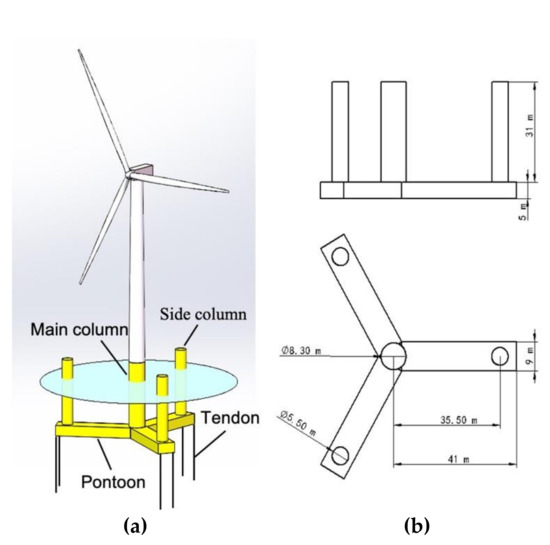 Side column
Main column
Tendon
Pontoon
(a)
31 m
5 m
Ø8.30 m
9 m
Ø5.50 m
35.50 m
41 m
(b)