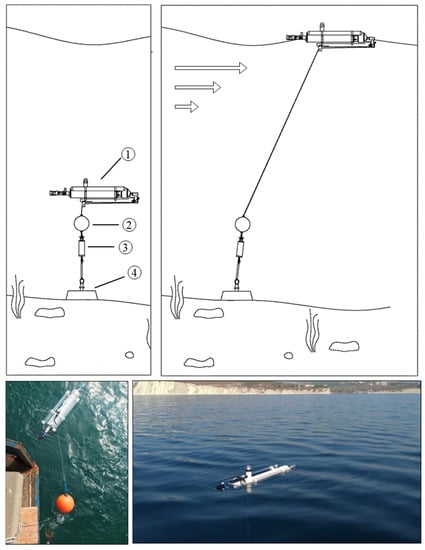 1
2
3
4