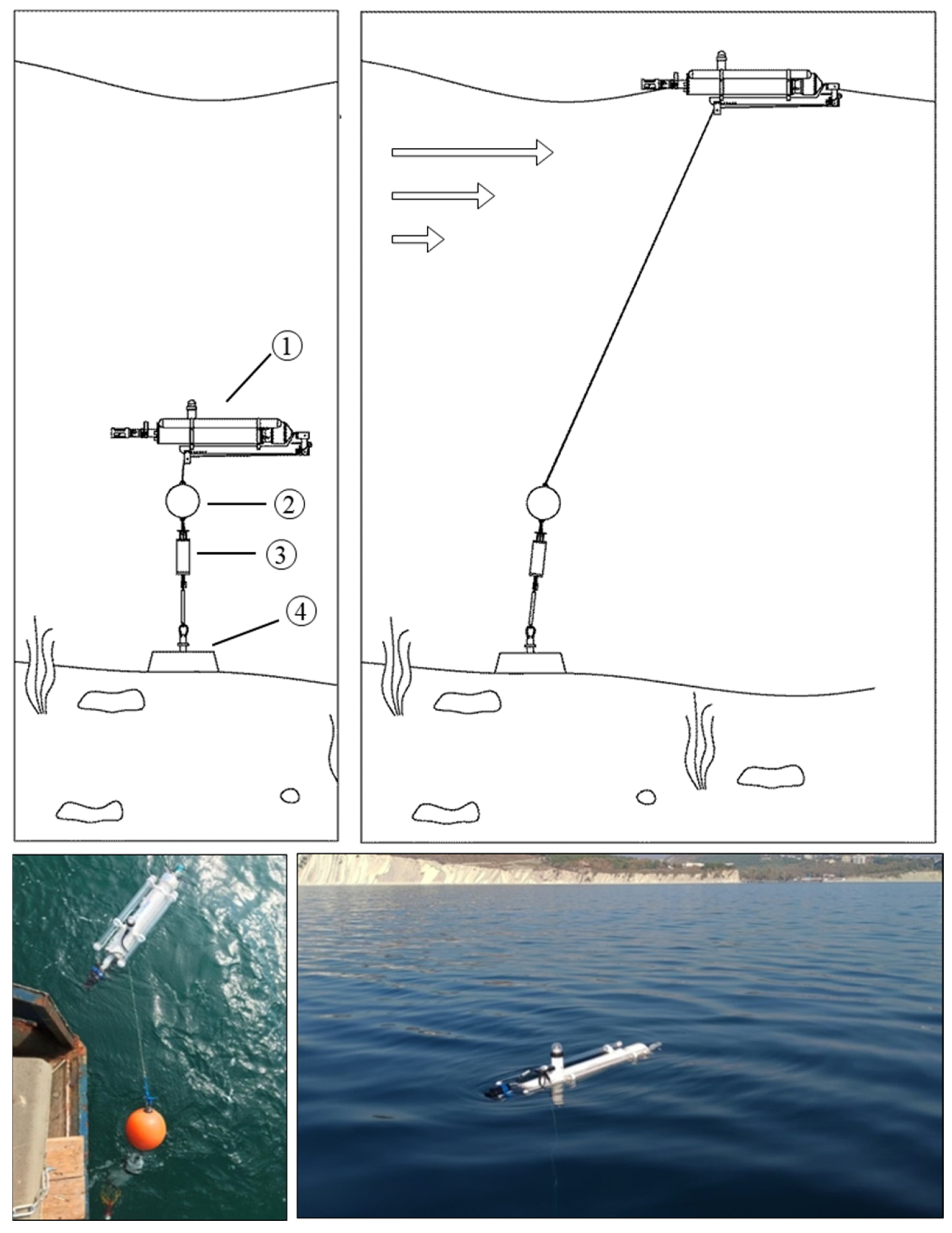 ①
②
③
④