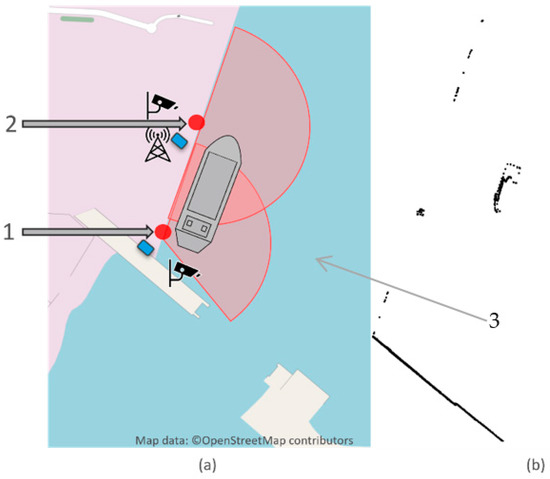 2

1

3

Map data: ©OpenStreetMap contributors

(a)

(b)