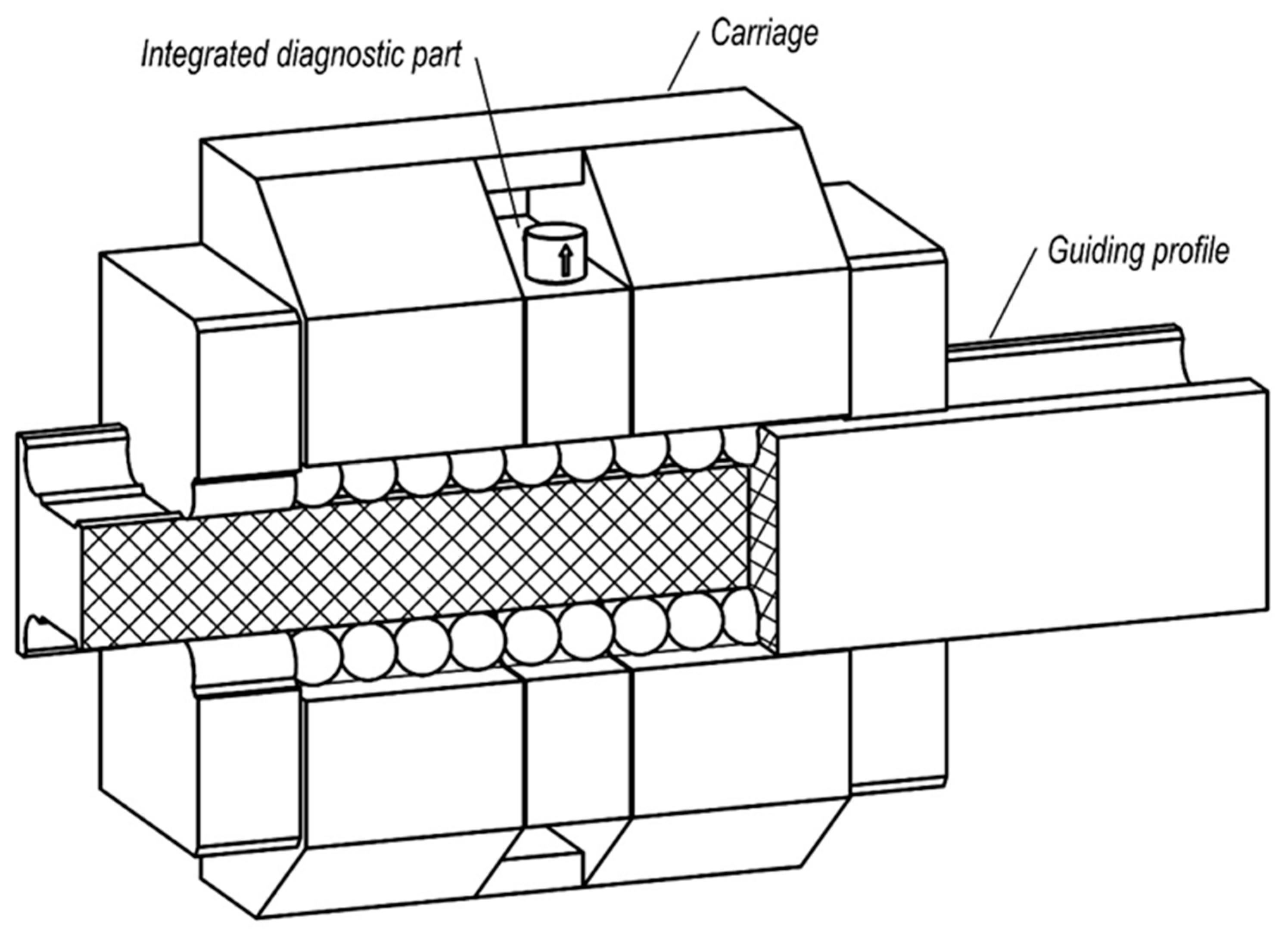 Integrated diagnostic part
Carriage
Guiding profile