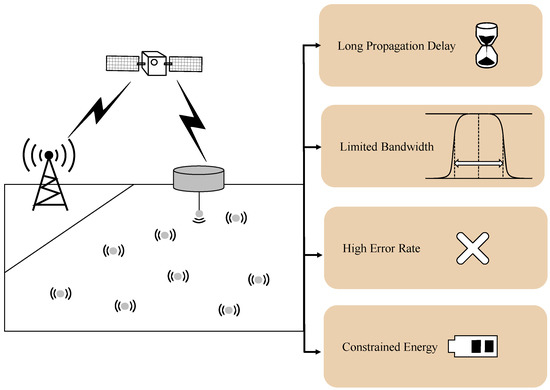 Long Propagation Delay

Limited Bandwidth

High Error Rate

Constrained Energy