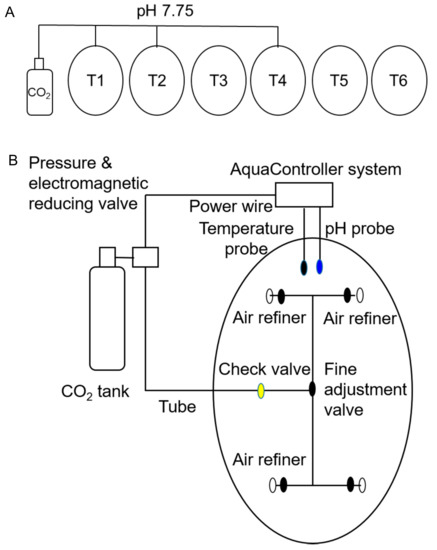 A

pH 7.75

$CO_2$

T1

T2

T3

T4

T5

T6

B

Pressure & electromagnetic reducing valve

AquaController system

Power wire

Temperature probe

pH probe

Air refiner

Air refiner

Check valve

Fine adjustment valve

$CO_2$ tank

Tube

Air refiner