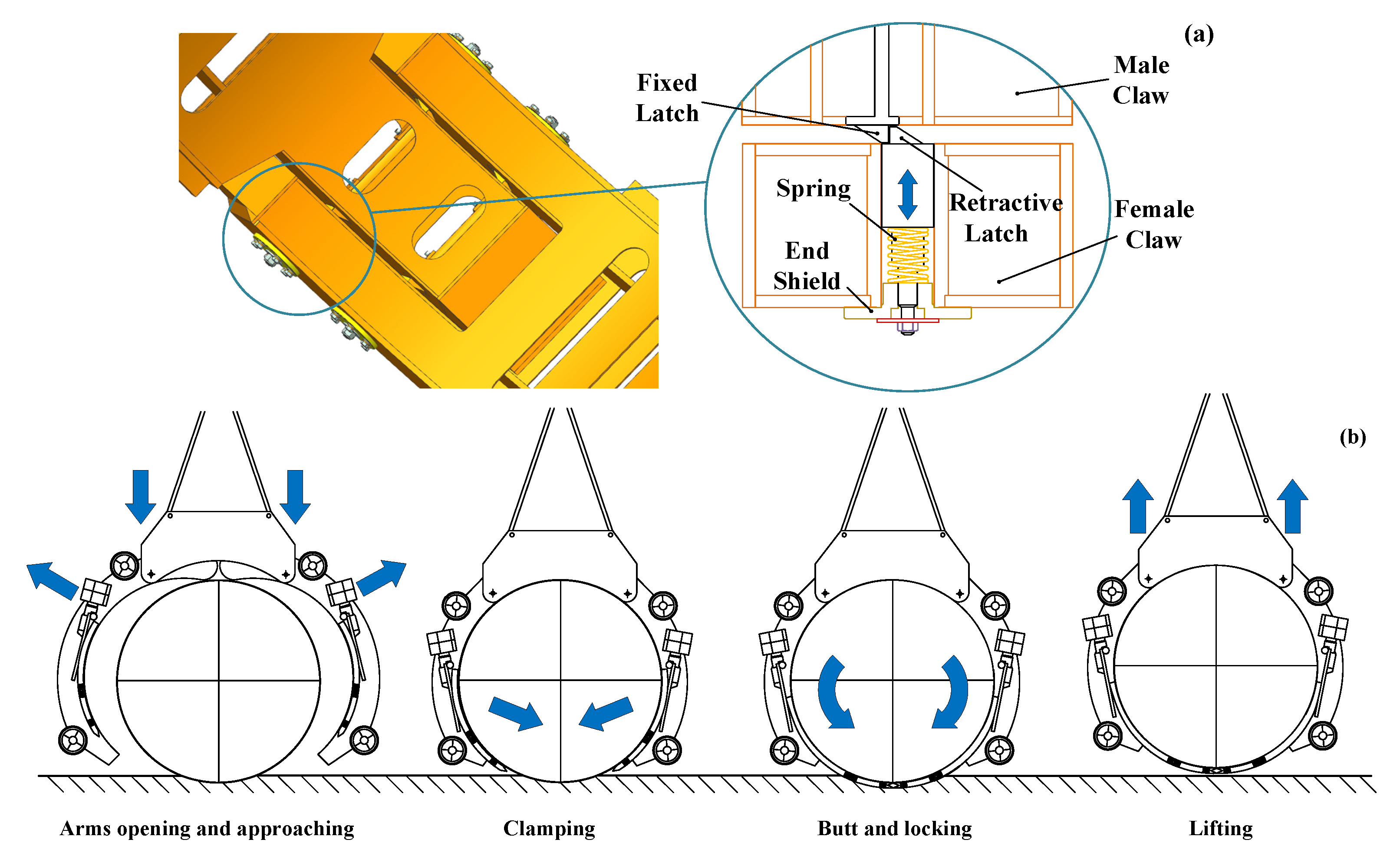 (a)

Fixed Latch

Male Claw

Spring

Retractive Latch

Female Claw

End Shield

(b)

Arms opening and approaching

Clamping

Butt and locking

Lifting