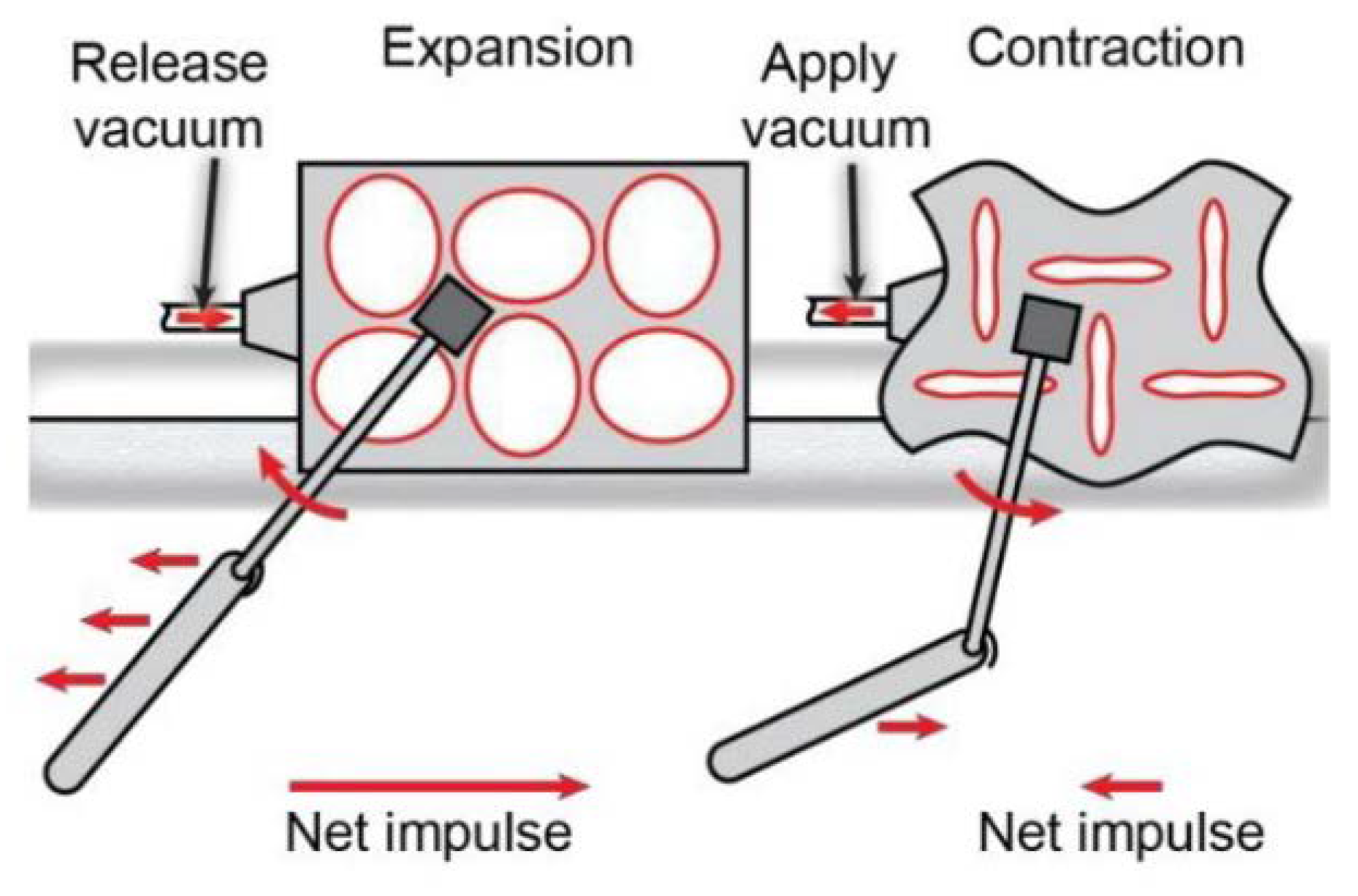 Release vacuum

Expansion

Apply vacuum

Contraction

Net impulse

Net impulse